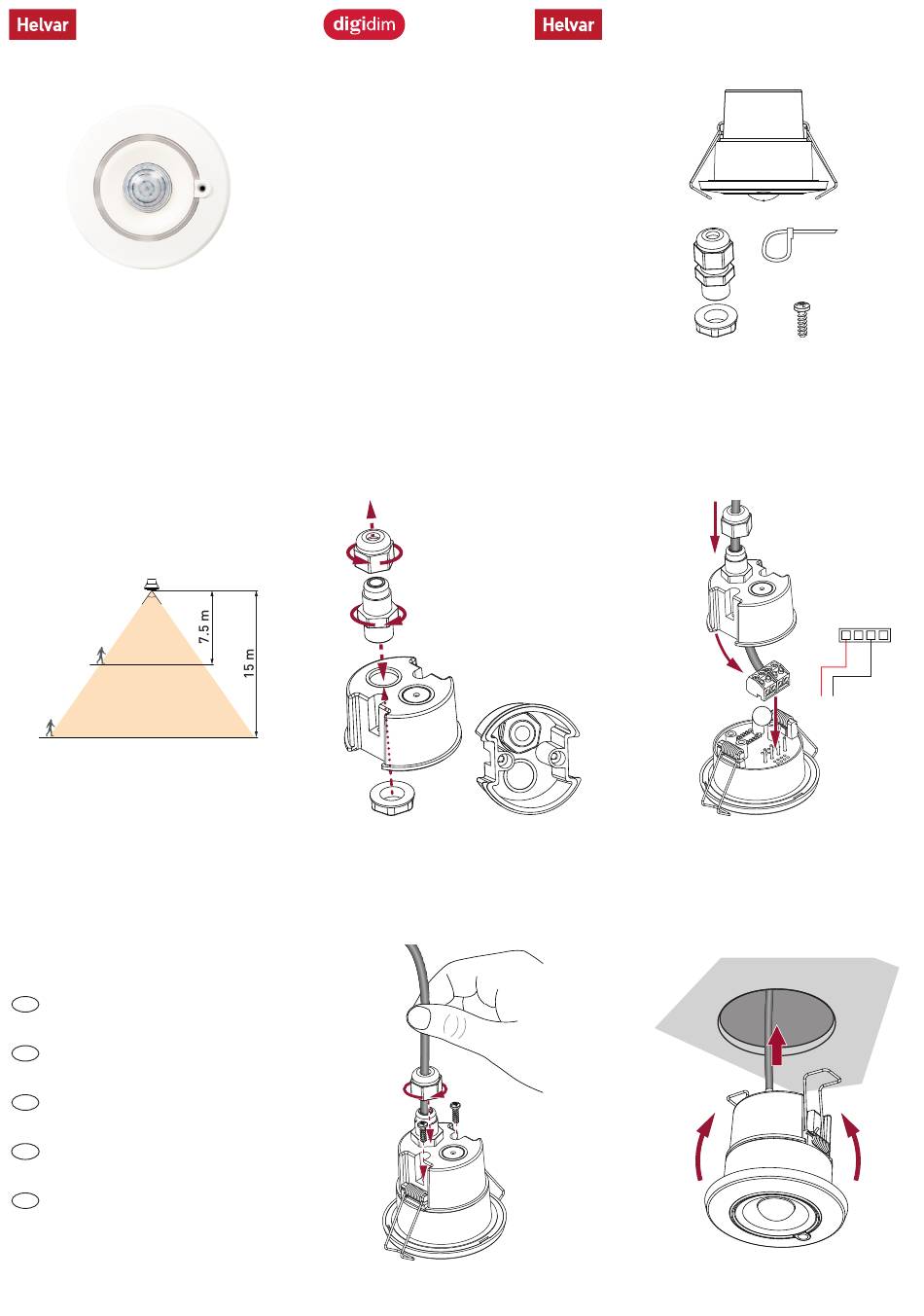 Helvar

digidim

Helvar

7.5 m

15 m