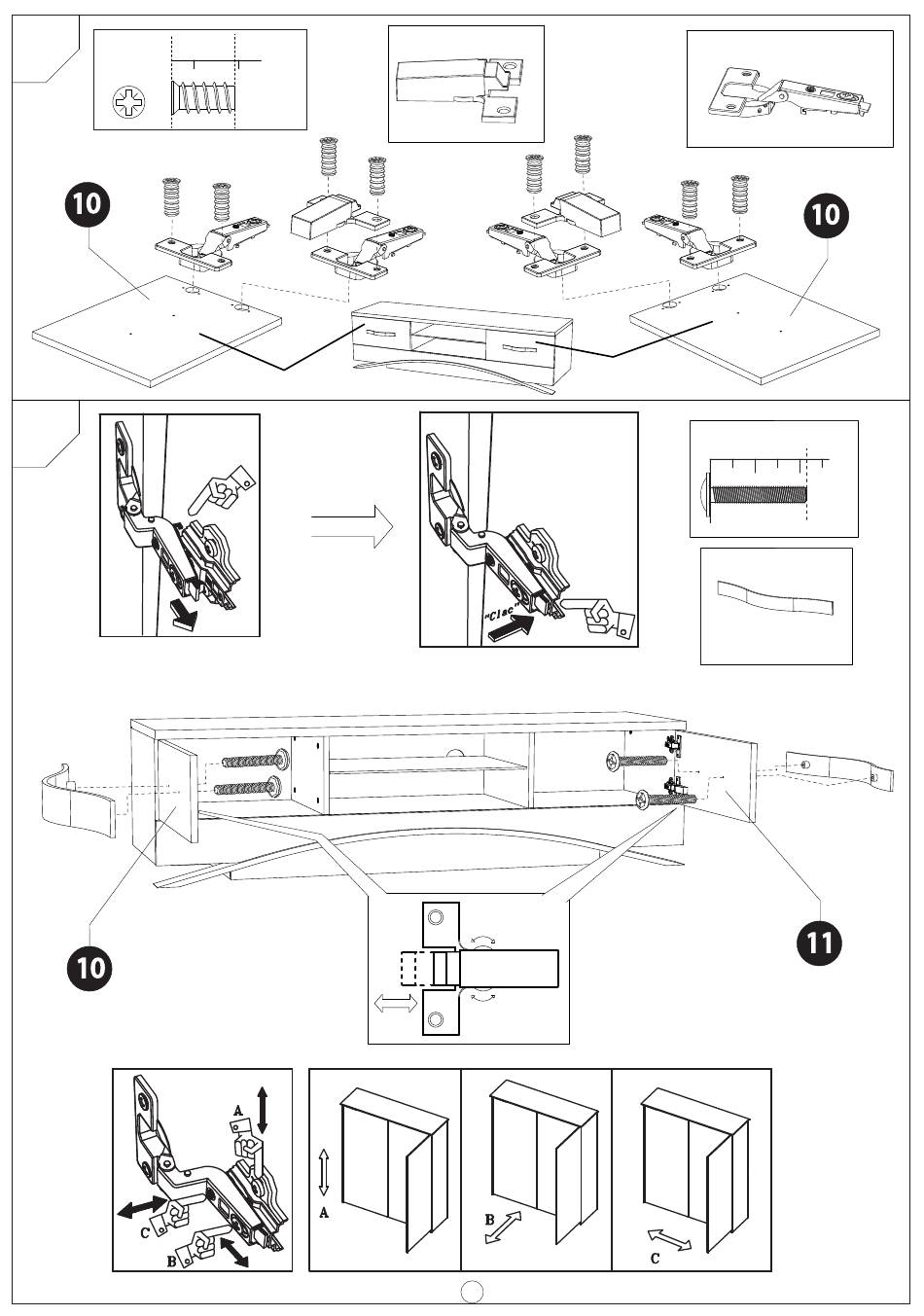 10

10

"Clac"

10

11

A

C

B

A

B

C