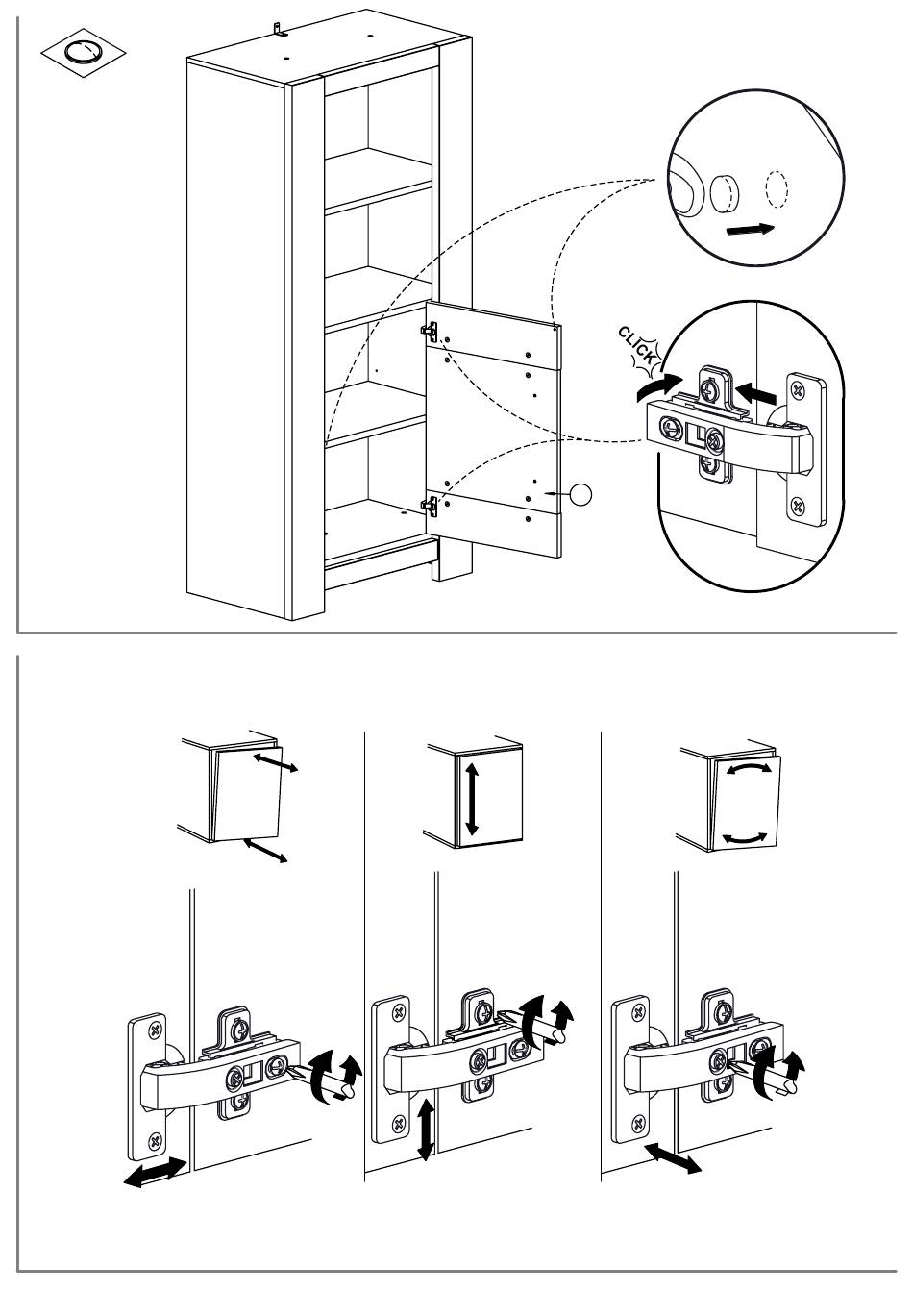 CLICK