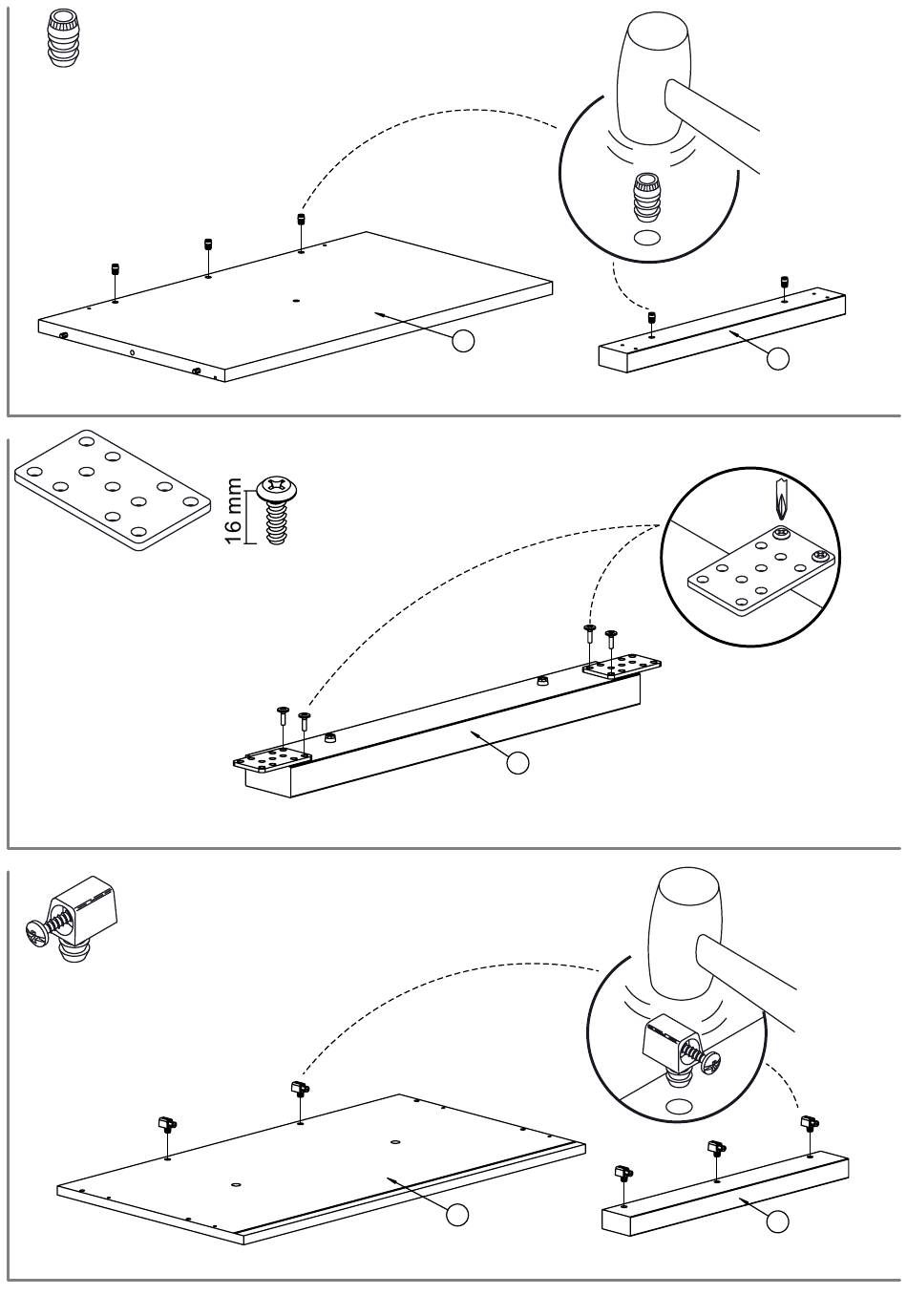 16 mm