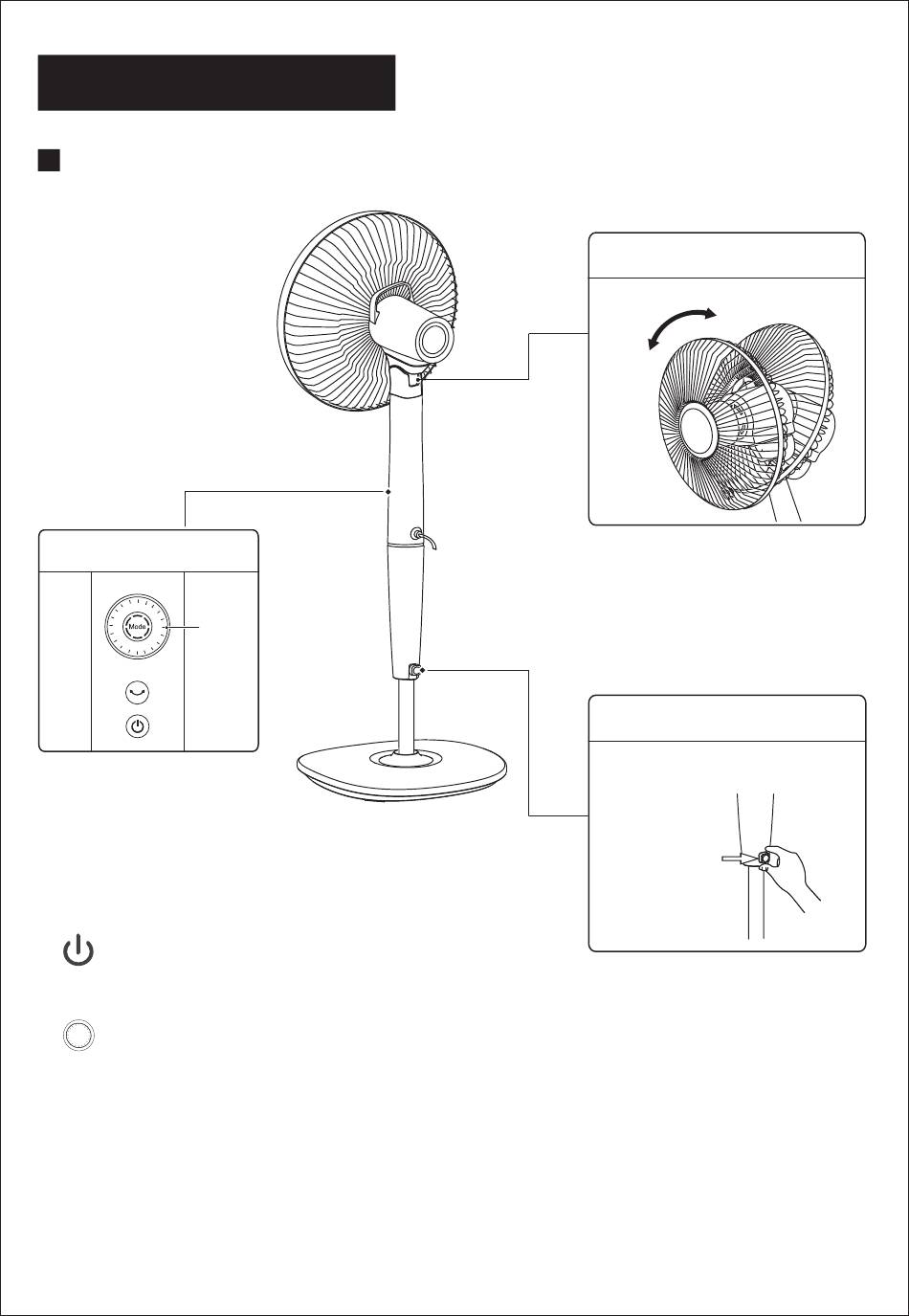 Mode