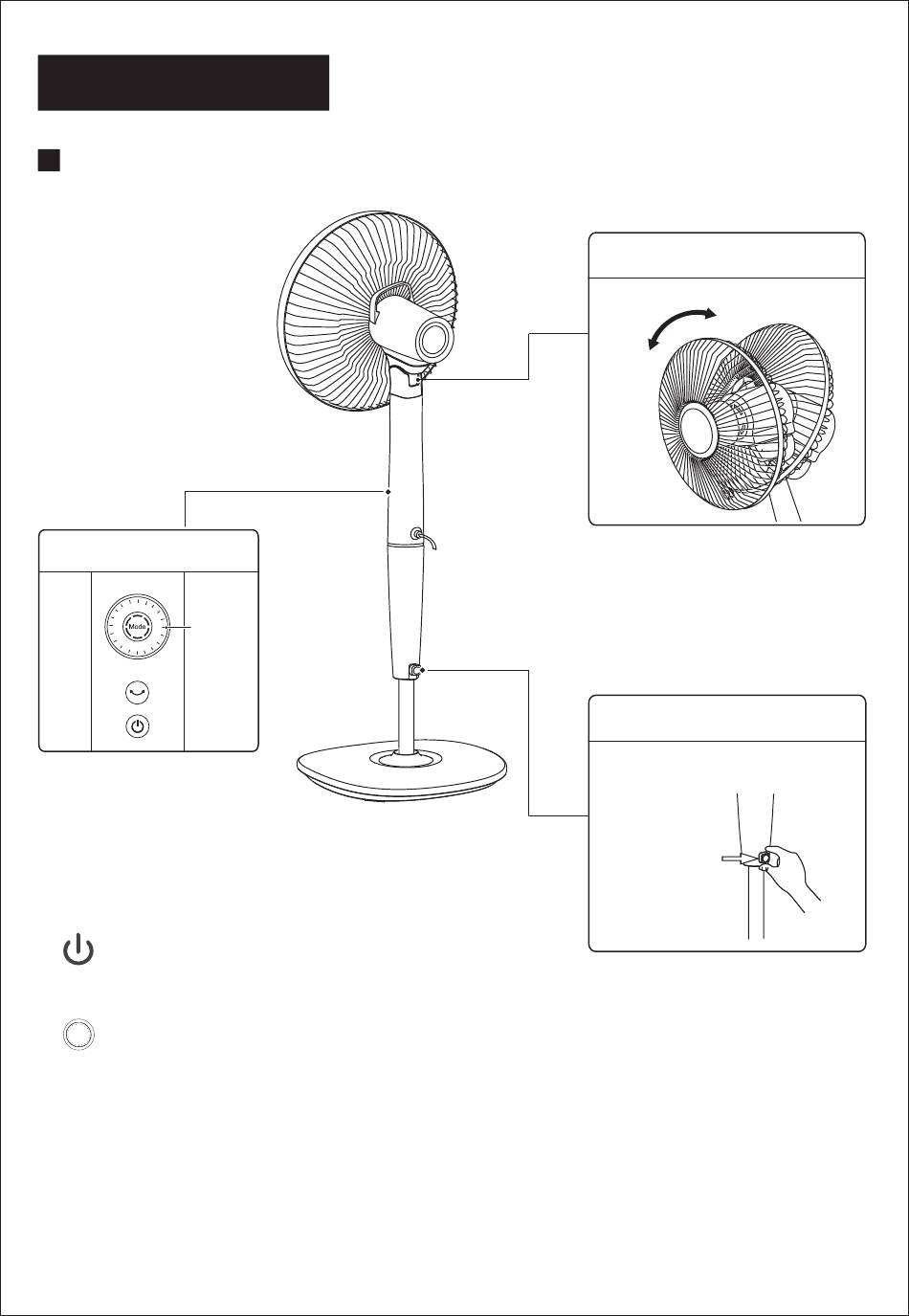 Mode