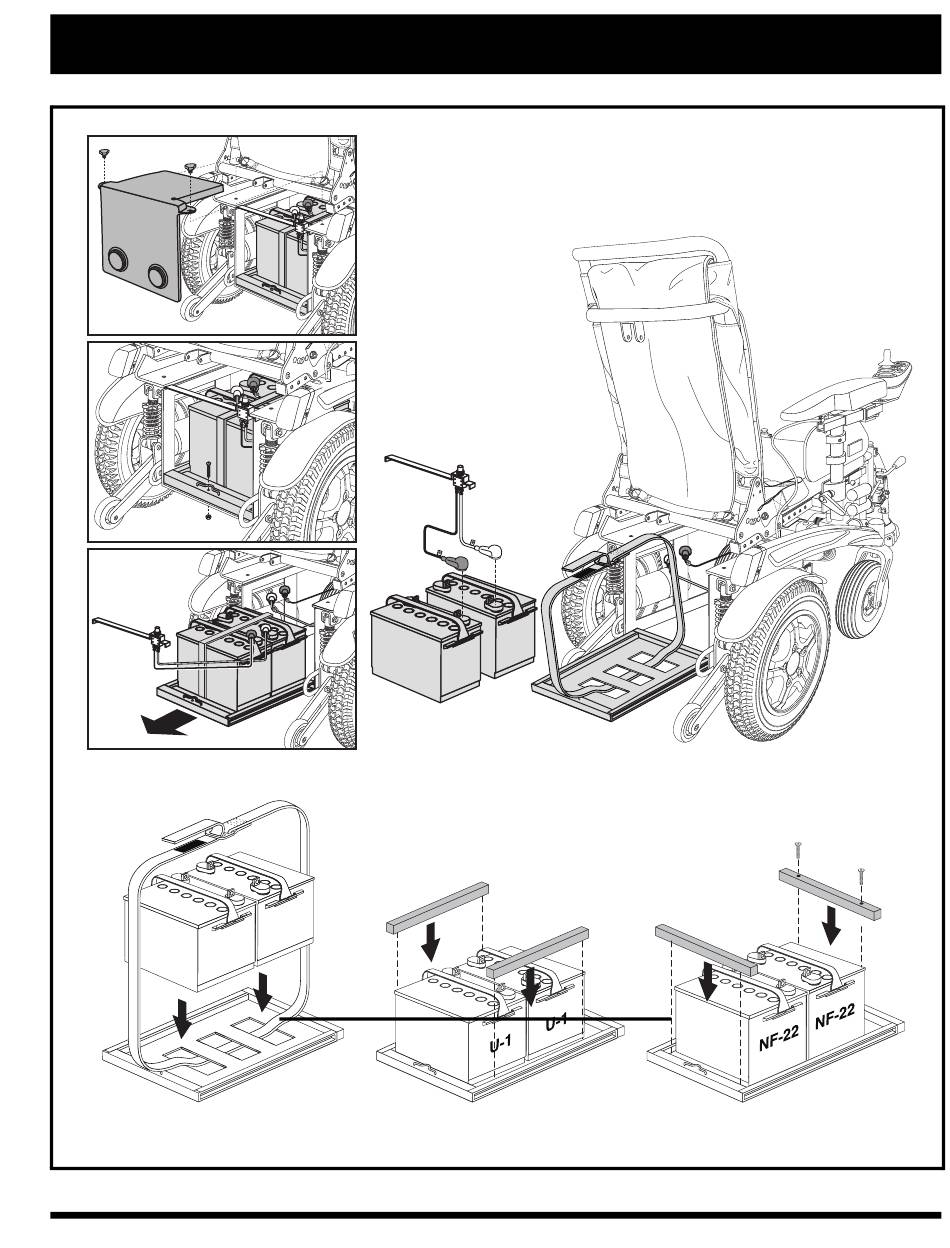 U-1
U-1
NF-22
NF-22