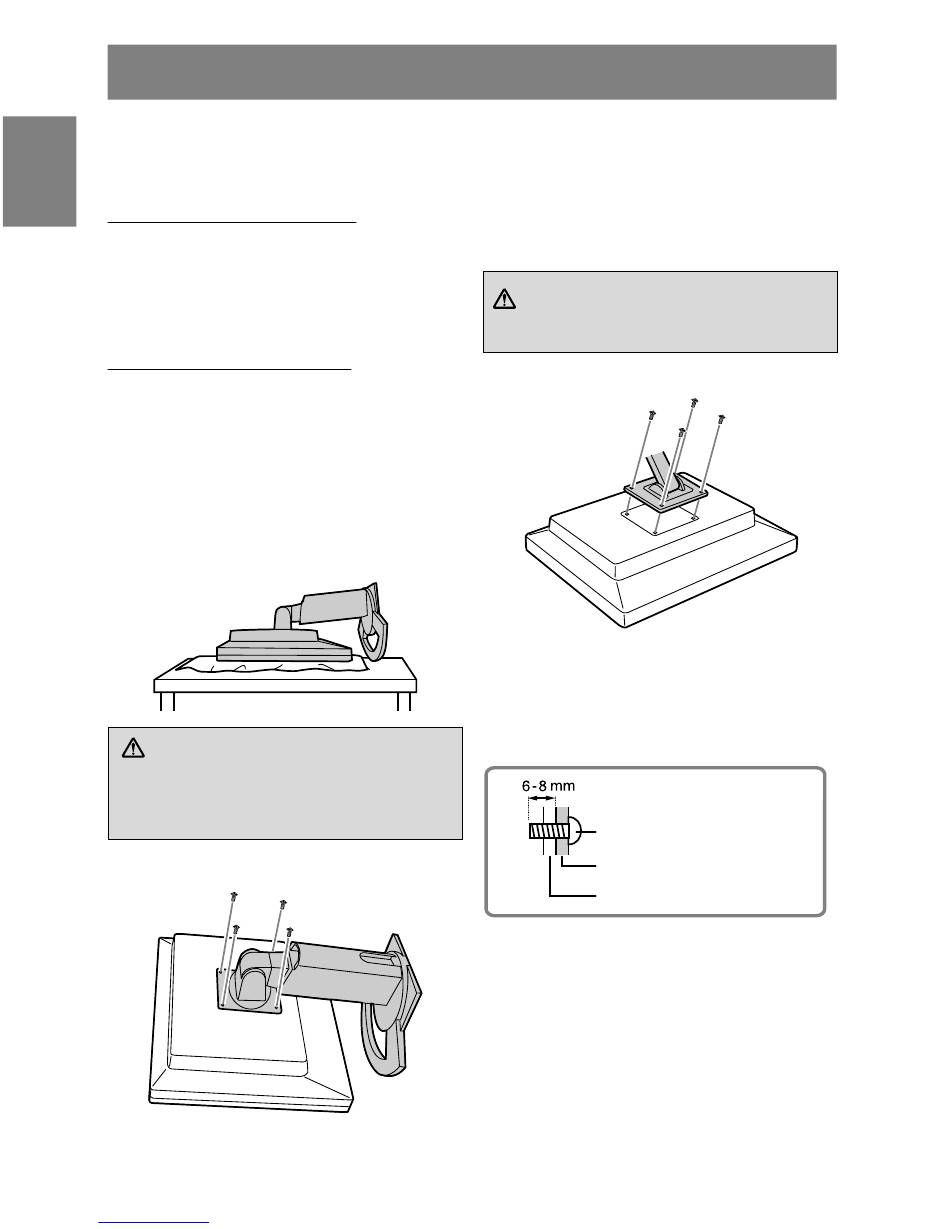 6 - 8 mm