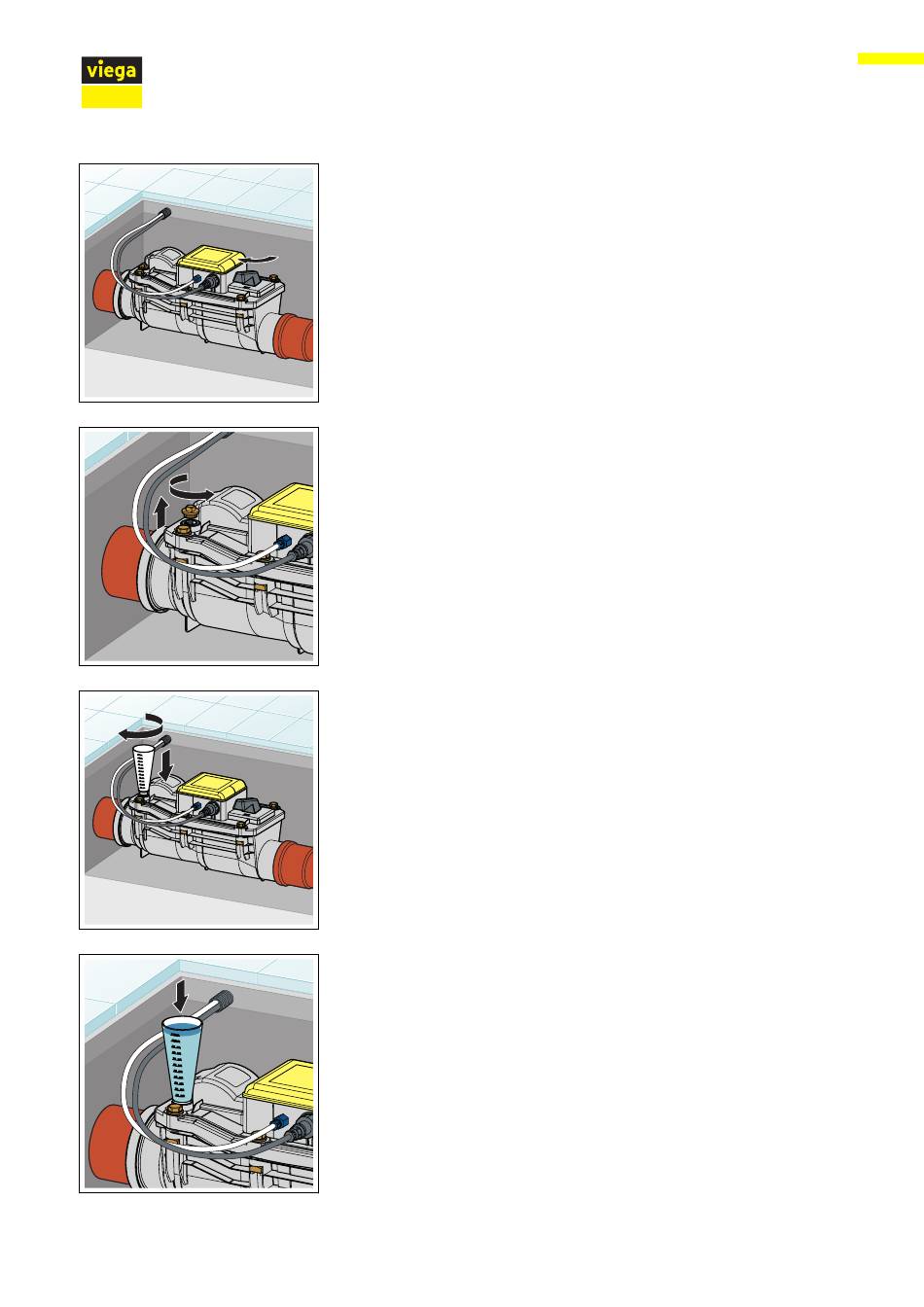 viega