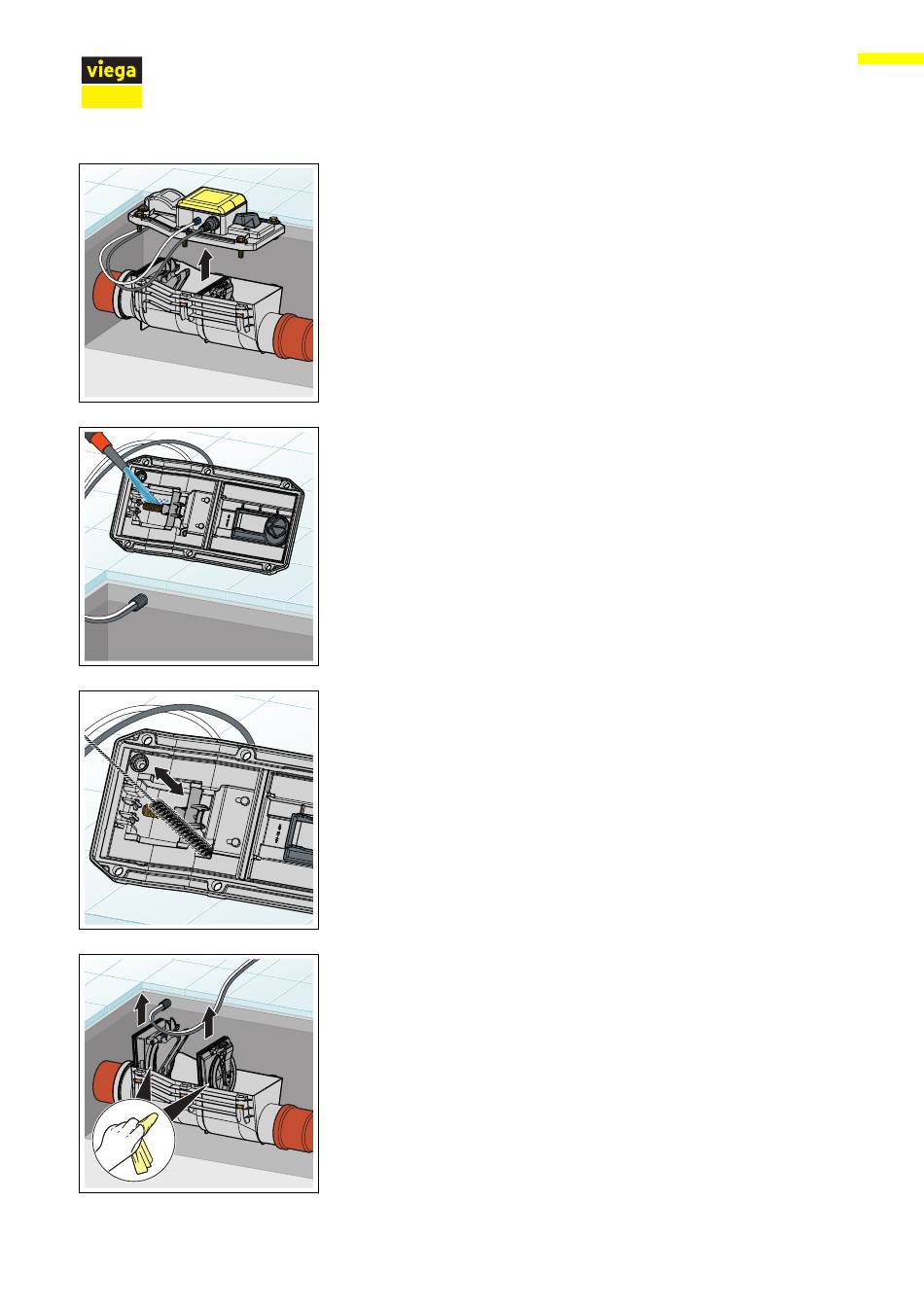 viega