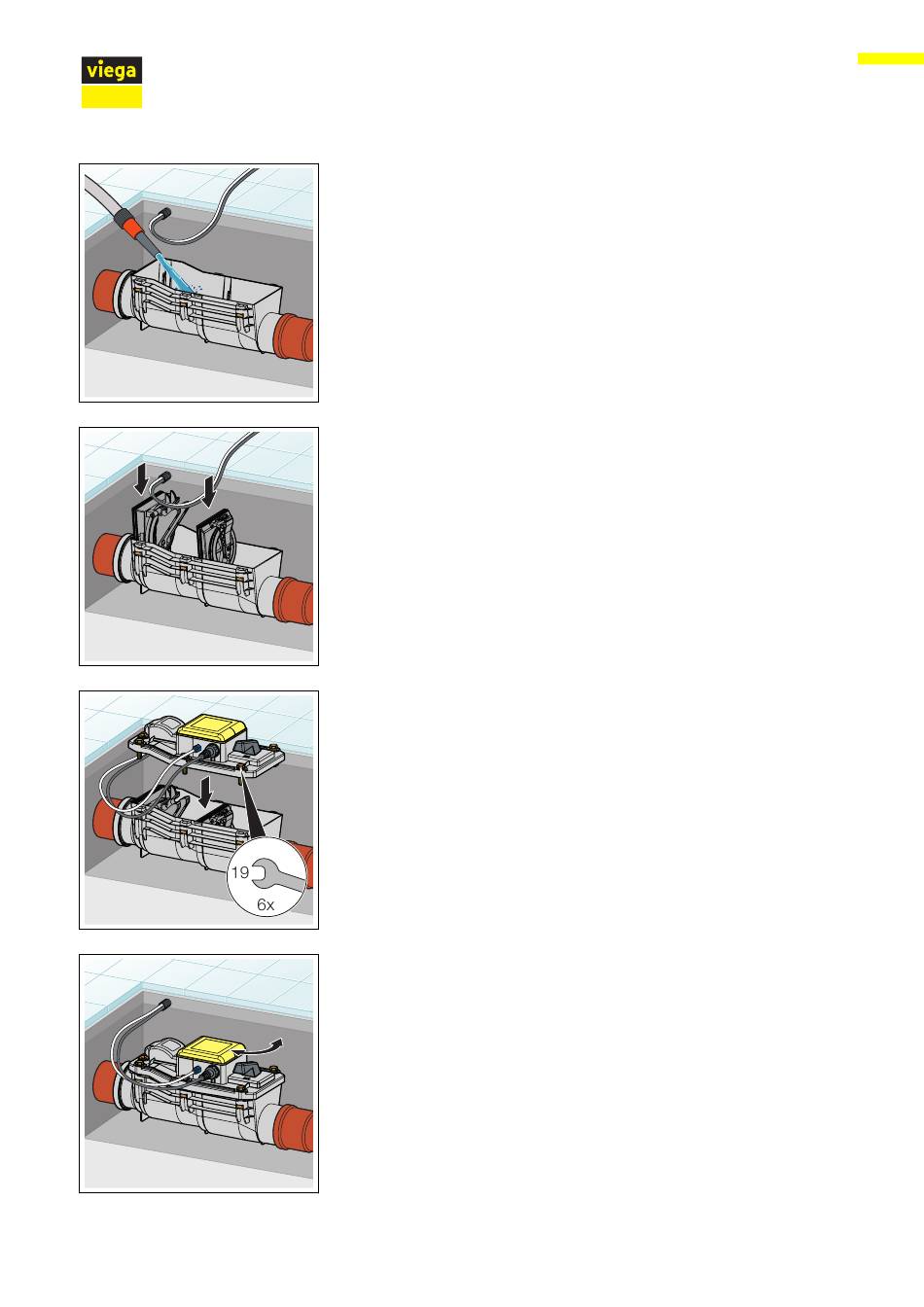 viega

19

6x