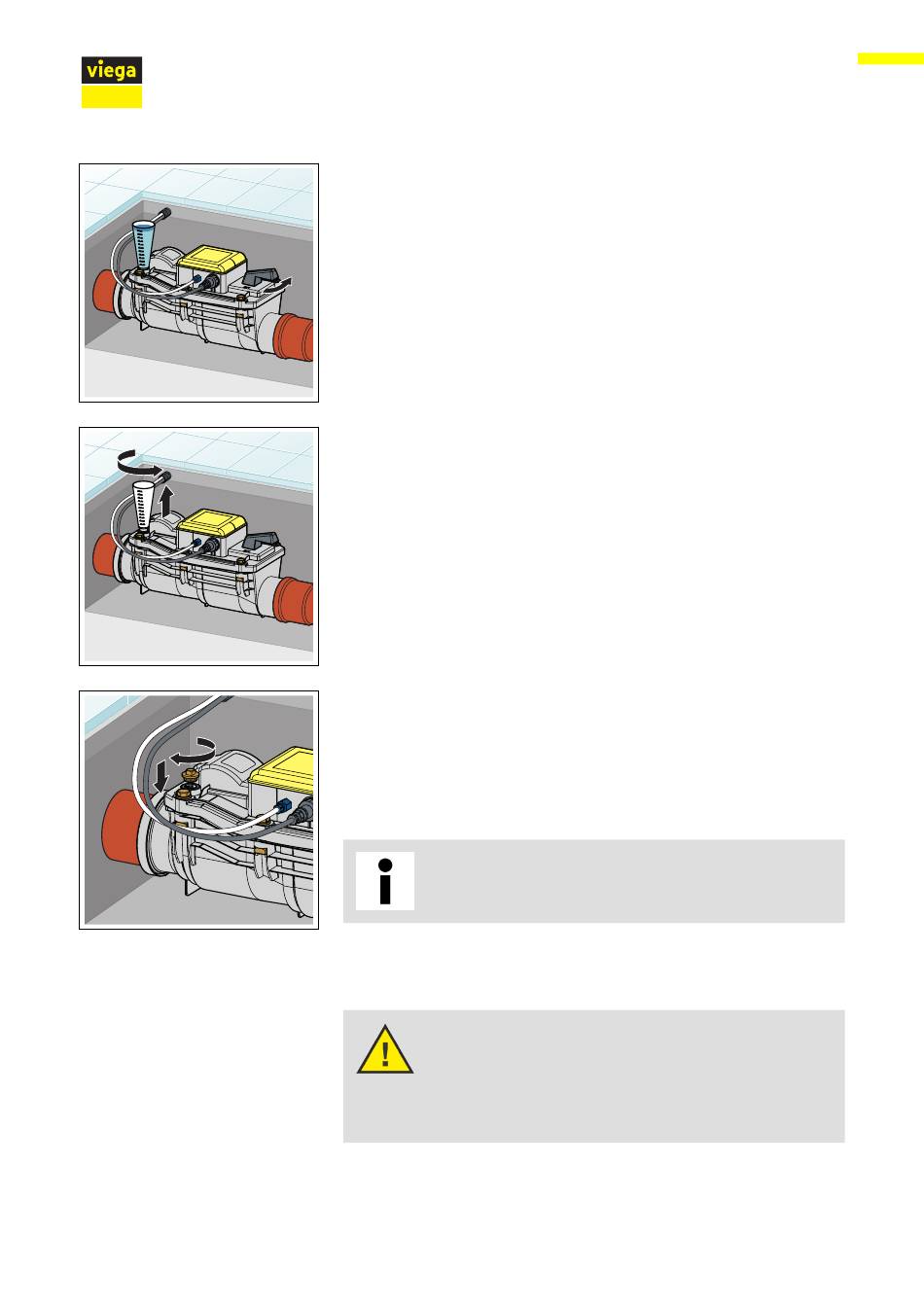 viega