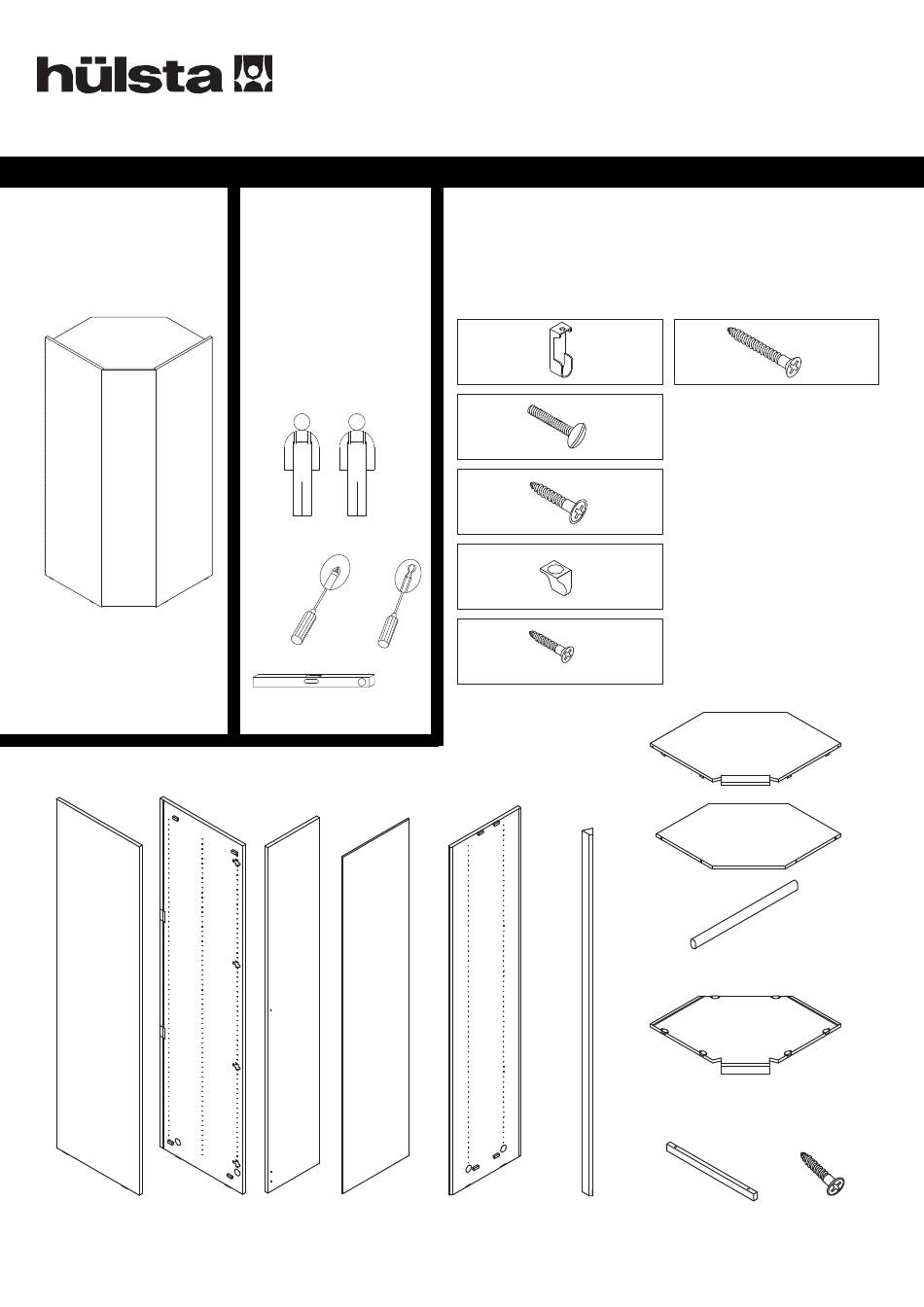 hülsta