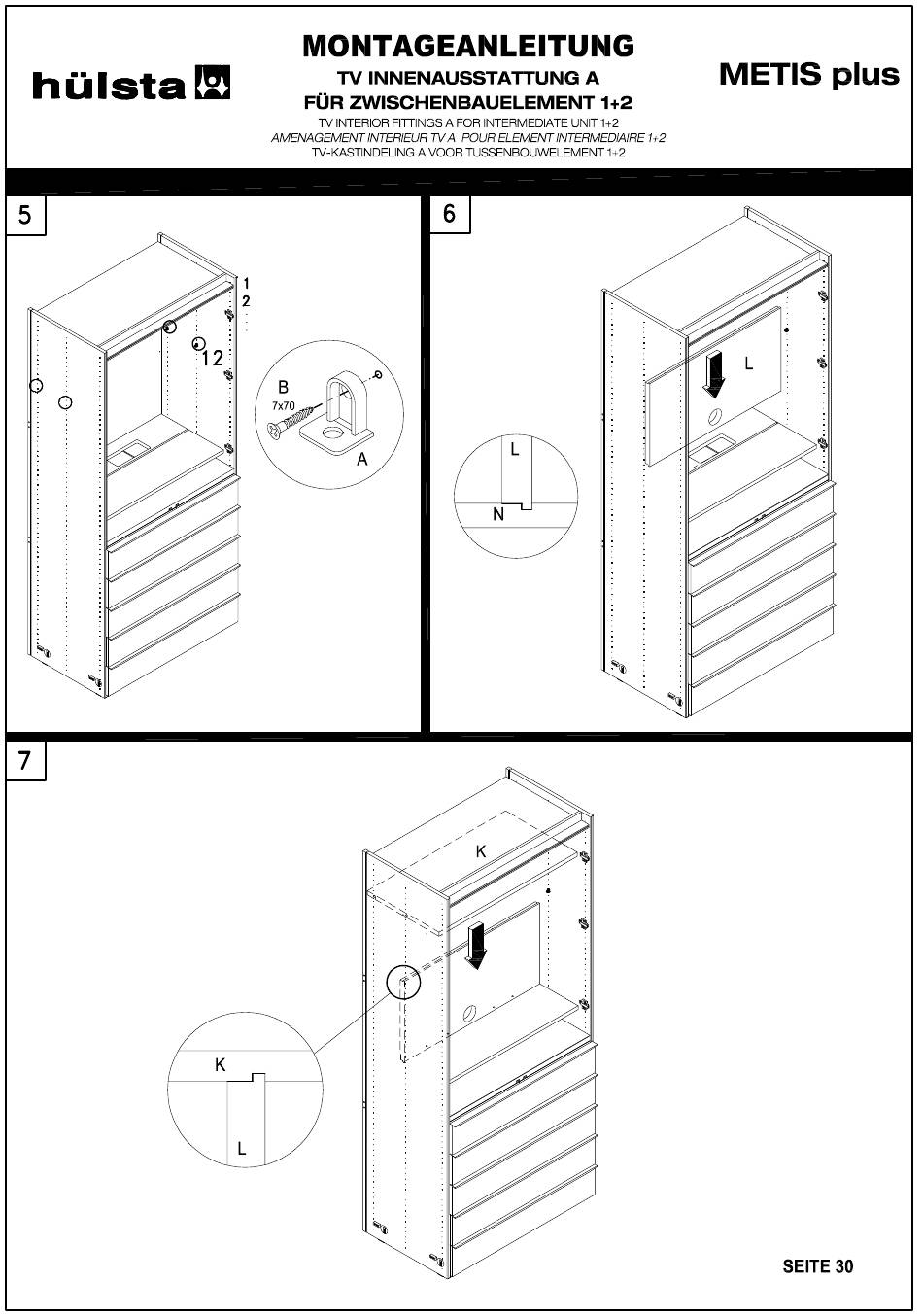 hülsta

MONTAGEANLEITUNG
TV INNENAUSSTATTUNG A
FÜR ZWISCHENBAUELEMENT 1+2
TV INTERIOR FITTINGS A FOR INTERMEDIATE UNIT 1+2
AMENAGEMENT INTERIEUR TV A POUR ELEMENT INTERMEDIAIRE 1+2
TV-KASTINDELING A VOOR TUSSENBOUWELEMENT 1+2

METIS plus

5

1
2
12
B
7x70
A

6

L
L
N

7

K
K
L

SEITE 30