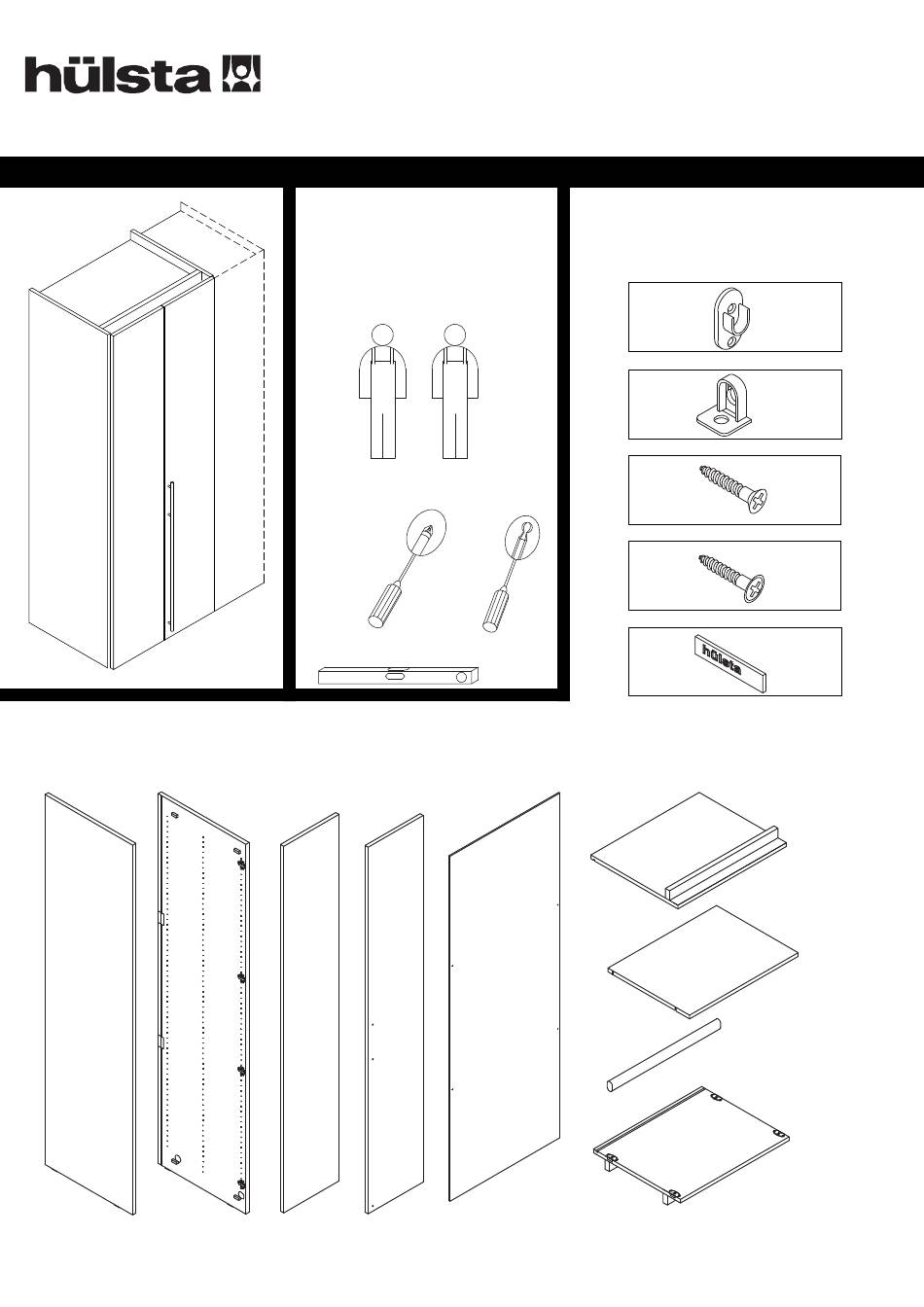 hülsta

hülsta