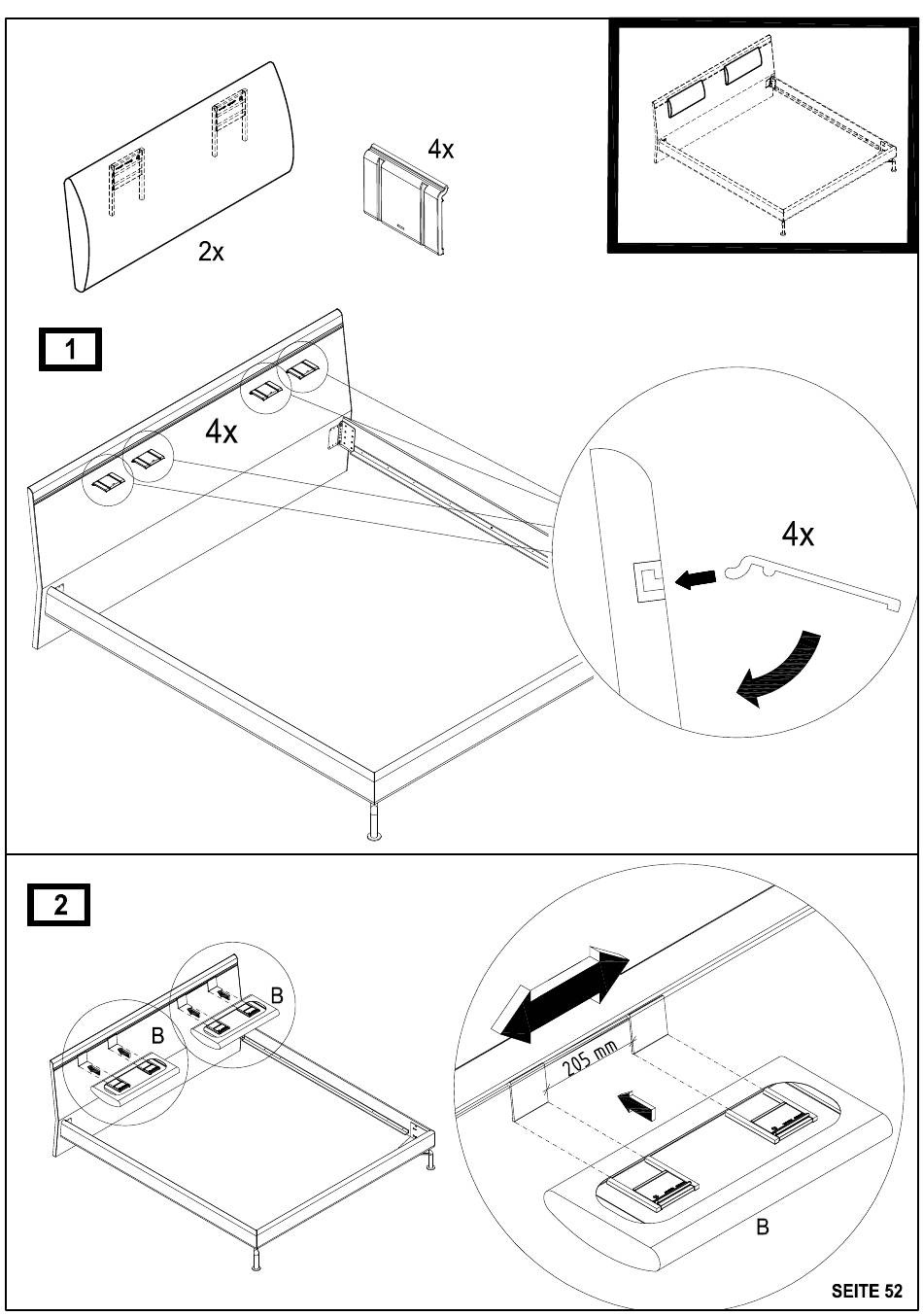 2x

4x

1

4x

4x

2

B

B

205 mm

B

SEITE 52