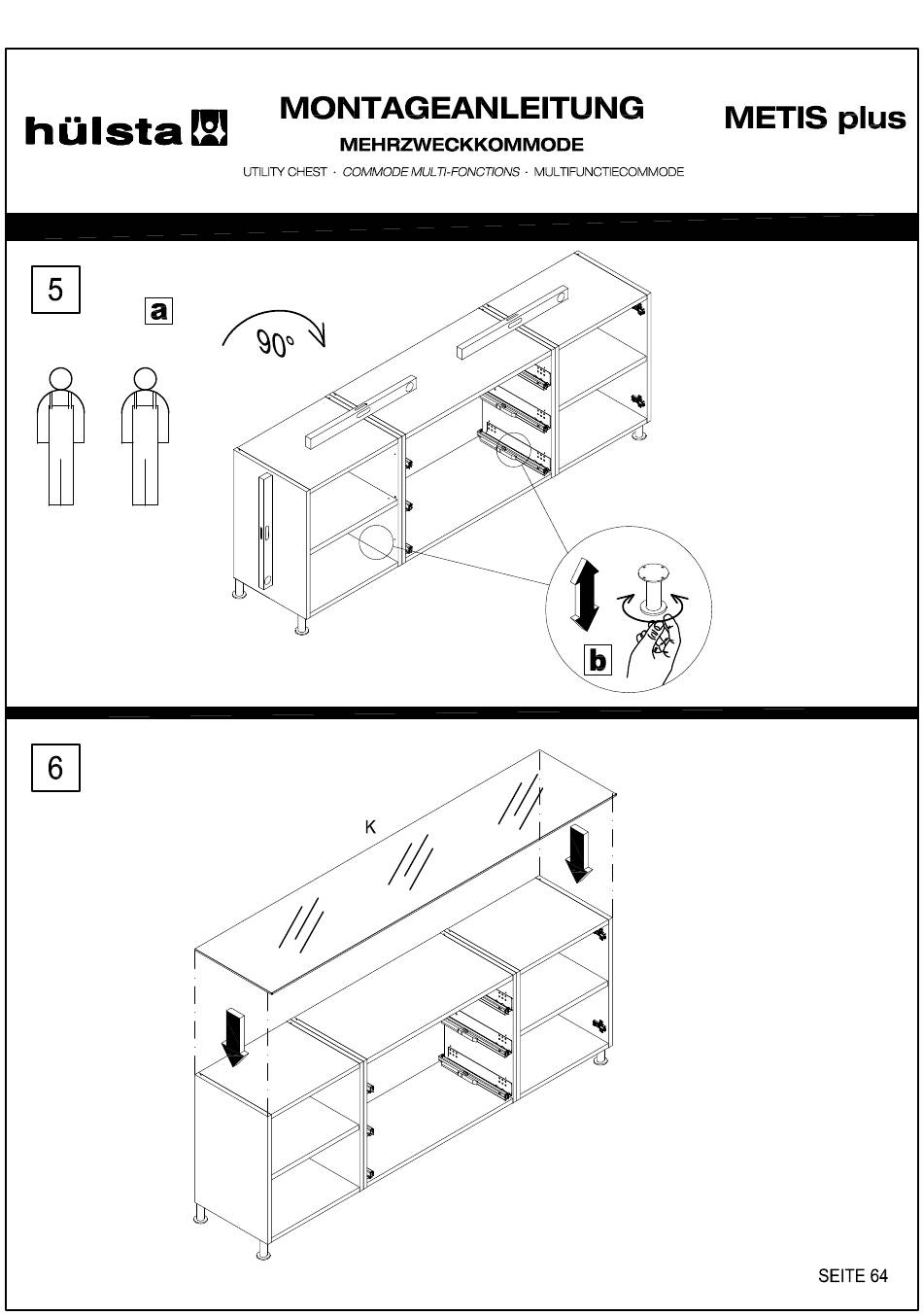 hülsta

MONTAGEANLEITUNG

MEHRZWECKKOMMODE

UTILITY CHEST · COMMODE MULTI-FONCTIONS · MULTIFUNCTIECOMMODE

METIS plus

5

a

90°

b

6

K

SEITE 64