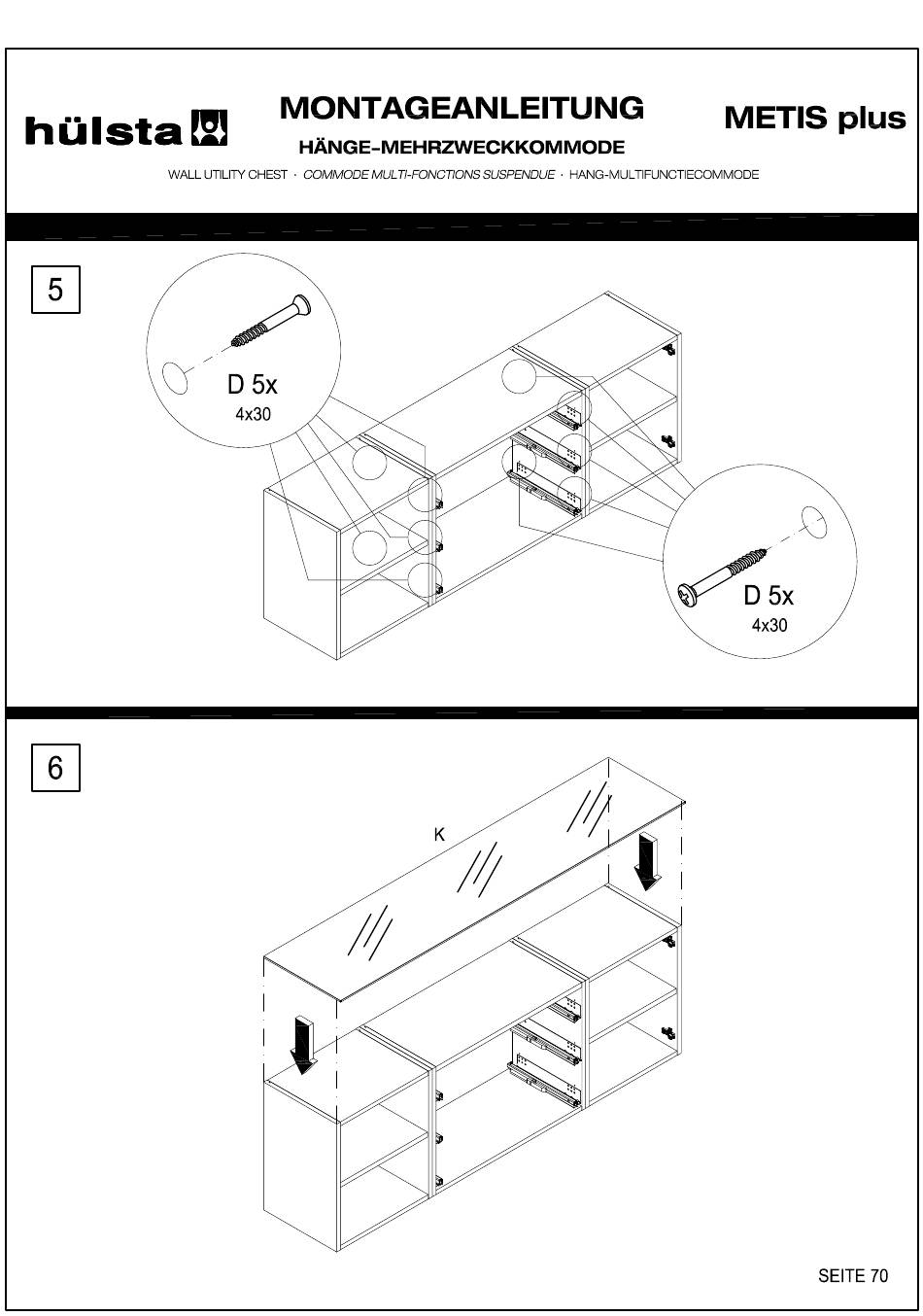 hülsta

MONTAGEANLEITUNG

HÄNGE-MEHRZWECKKOMMODE

METIS plus

WALL UTILITY CHEST · COMMODE MULTI-FONCTIONS SUSPENDUE · HANG-MULTIFUNCTIECOMMODE

5

D 5x
4x30

D 5x
4x30

6

K

SEITE 70