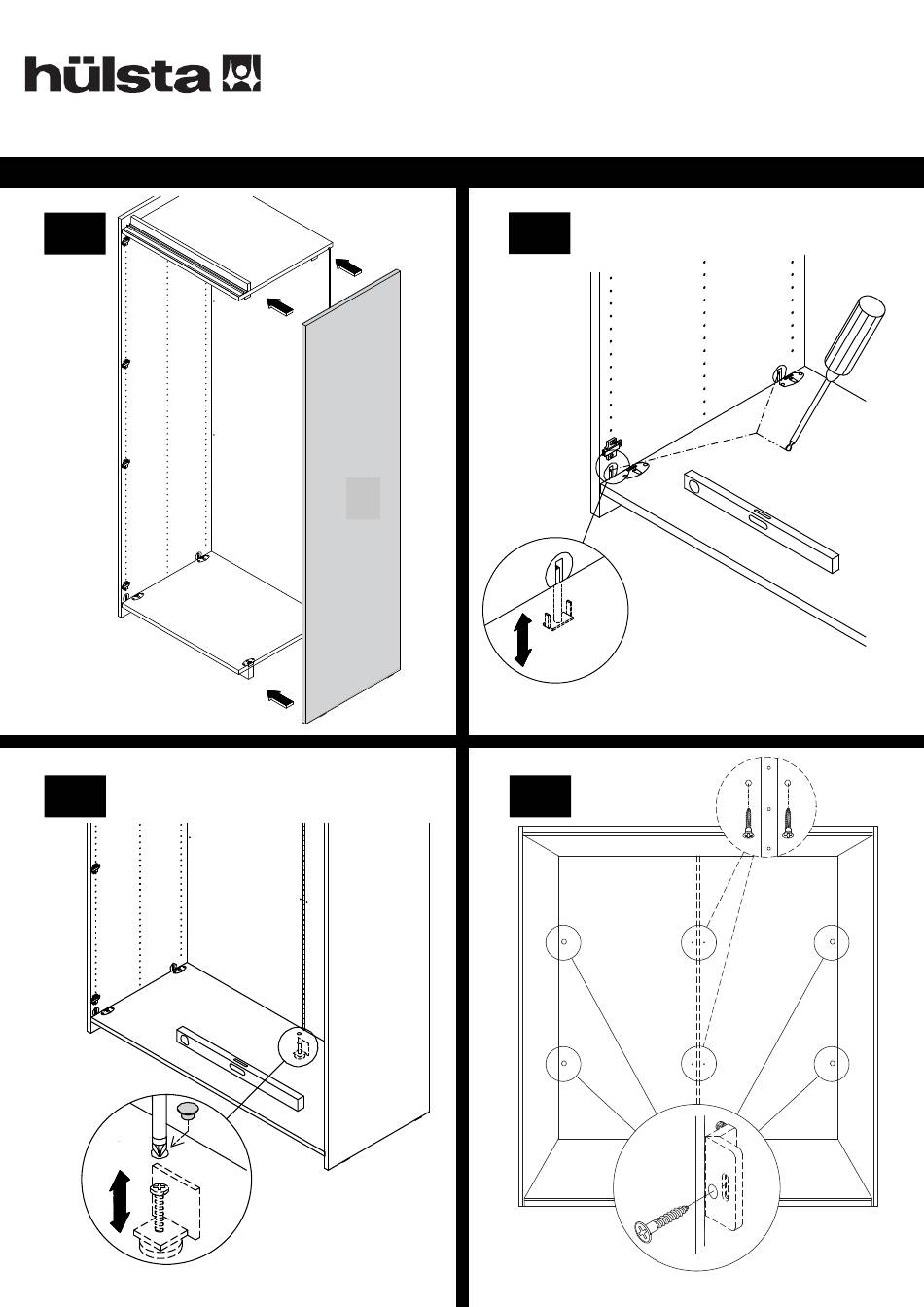 hülsta