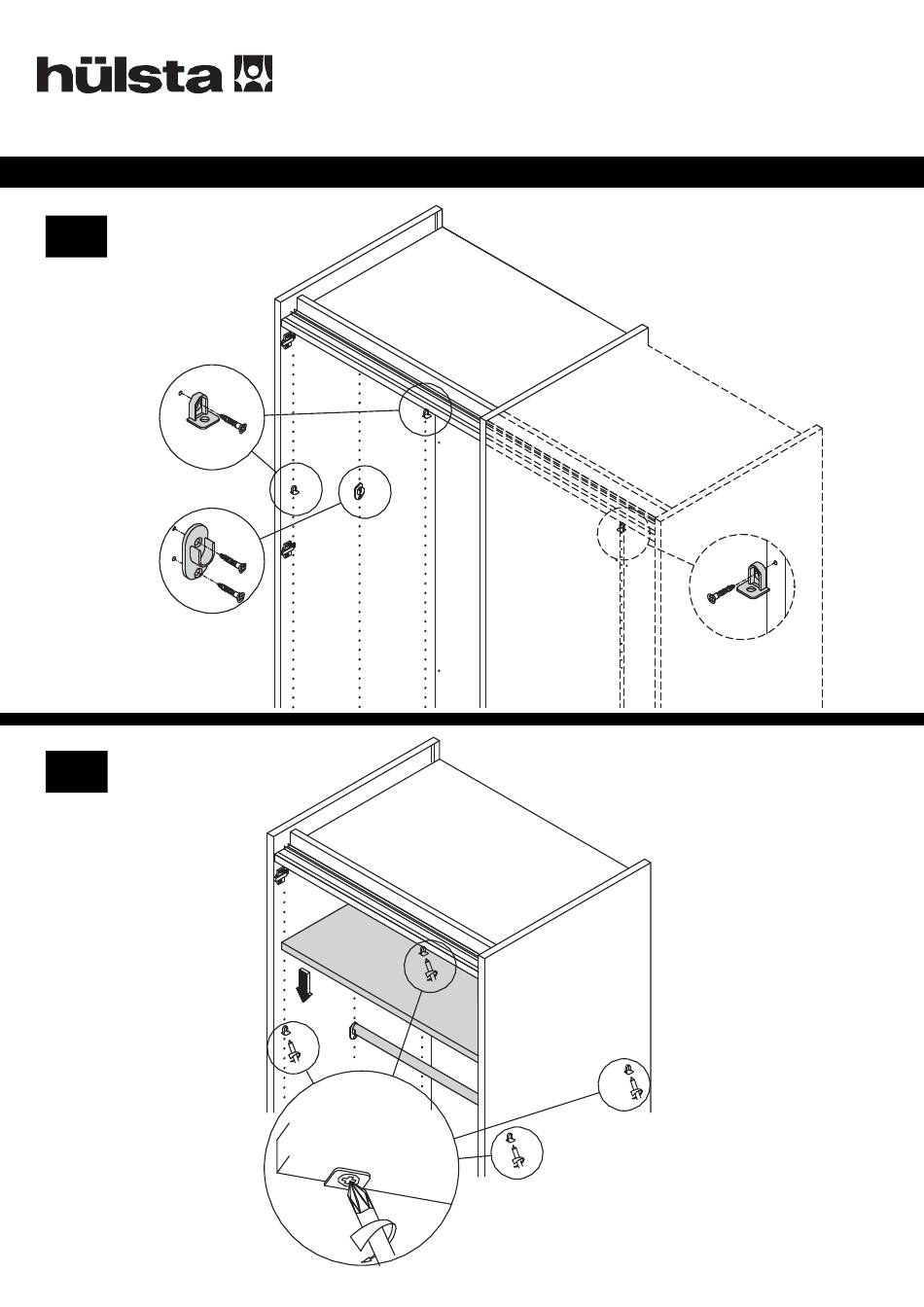 hülsta