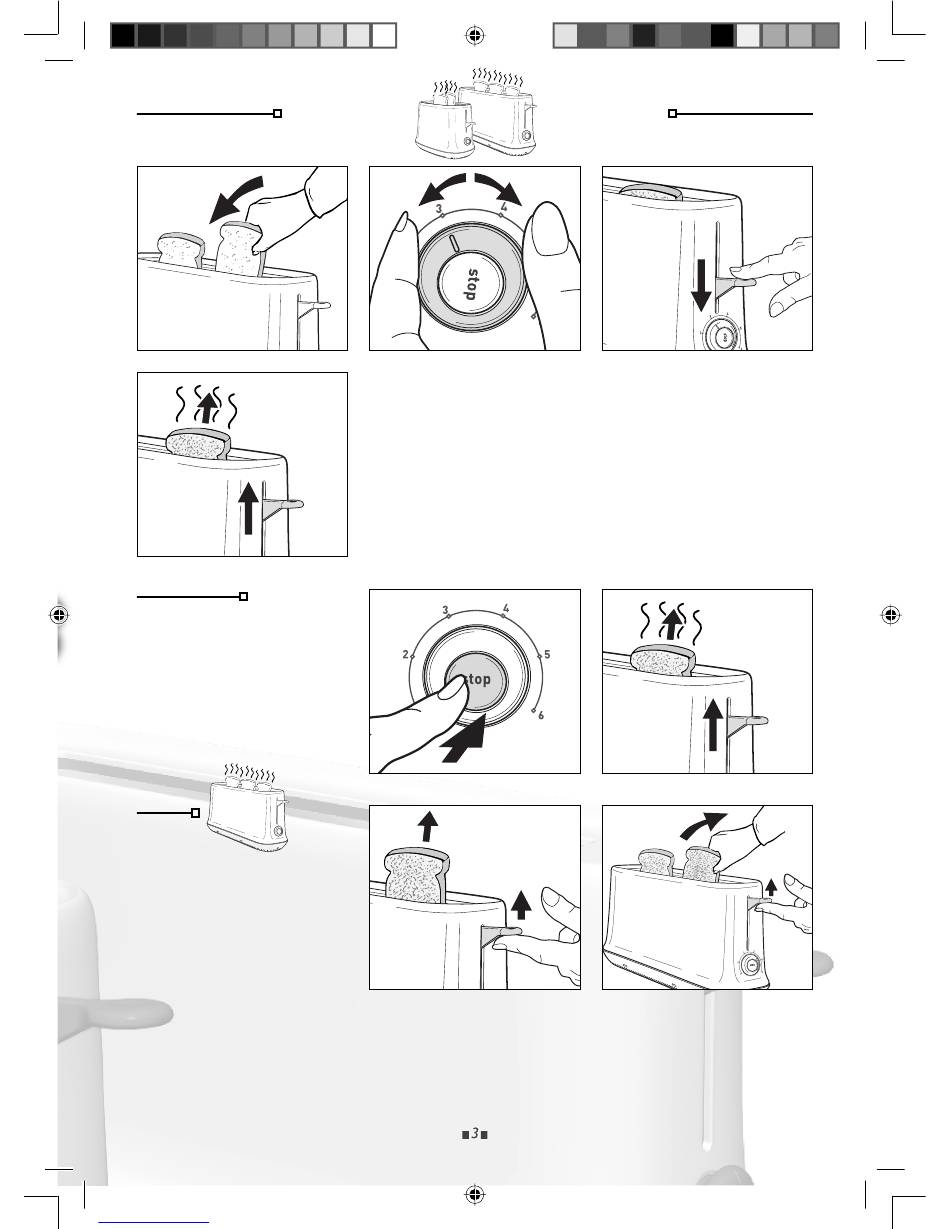 3
4
stop

3
4
2
5
6
stop

3