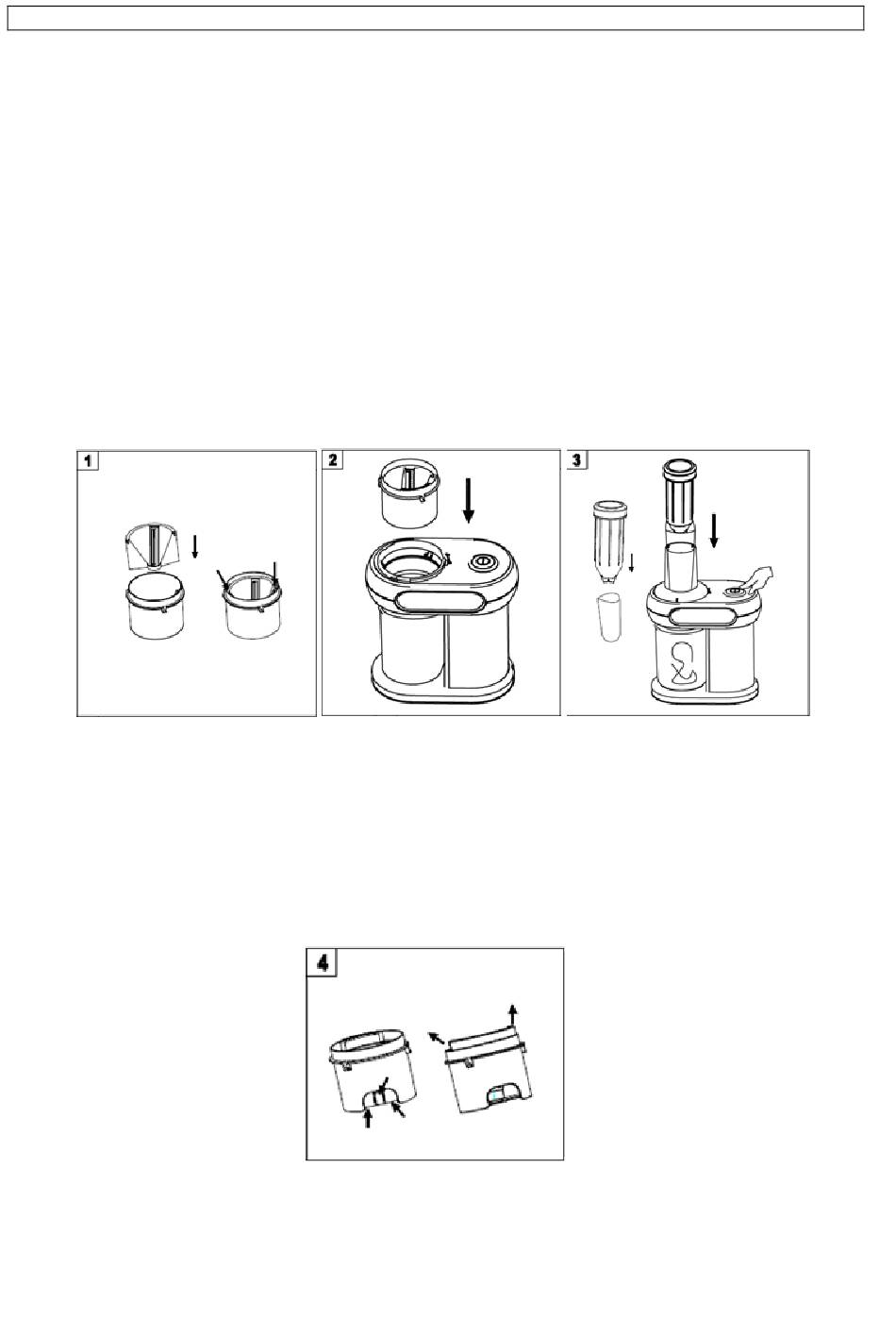 1

2

3

4