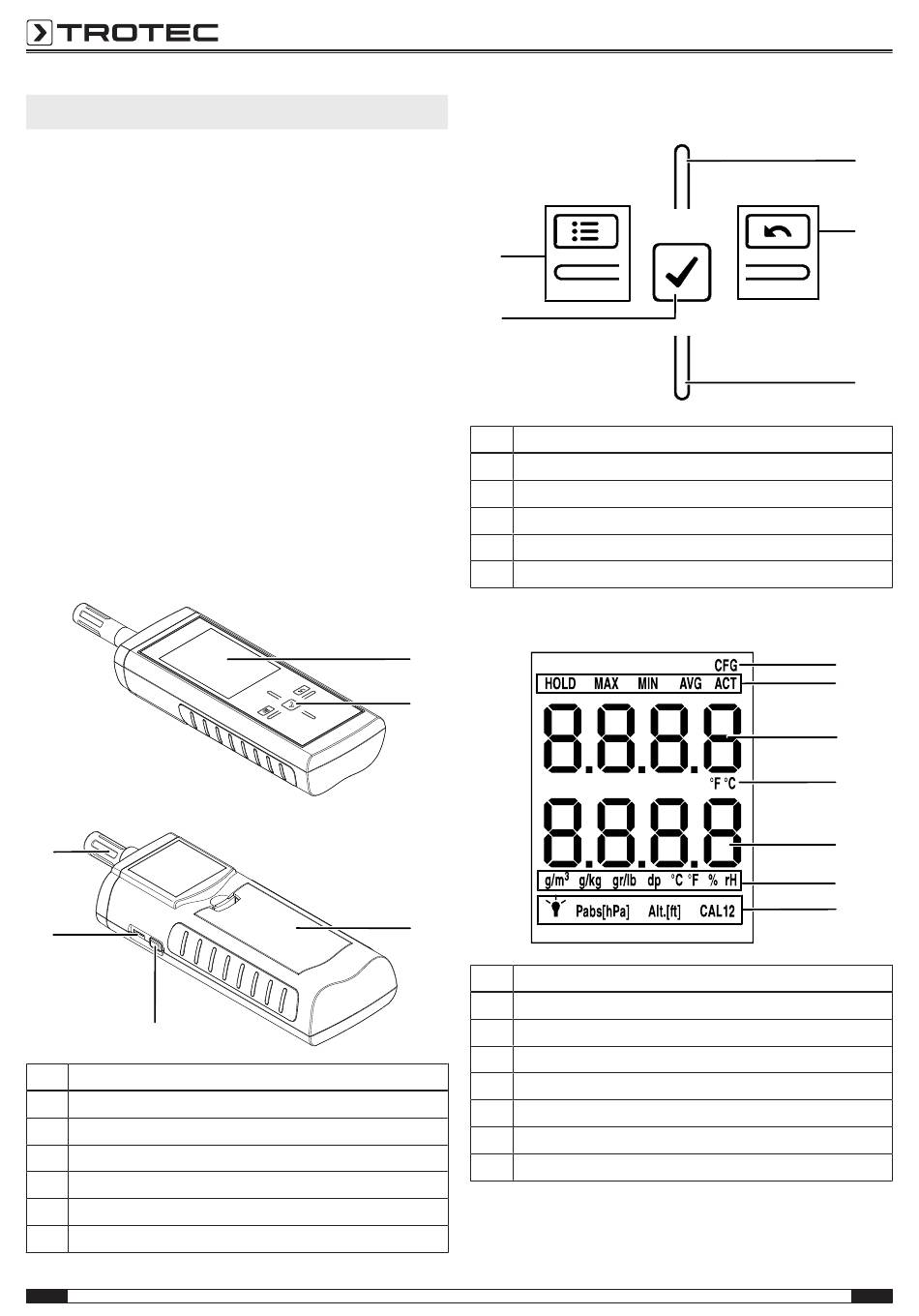 TROTEC

CFG
HOLD MAX MIN AVG ACT
8.8.8.8
°F °C
8.8.8.8
g/m³ g/kg gr/lb dp °C °F % rH
Pabs[hPa] Alt.[ft] CAL12