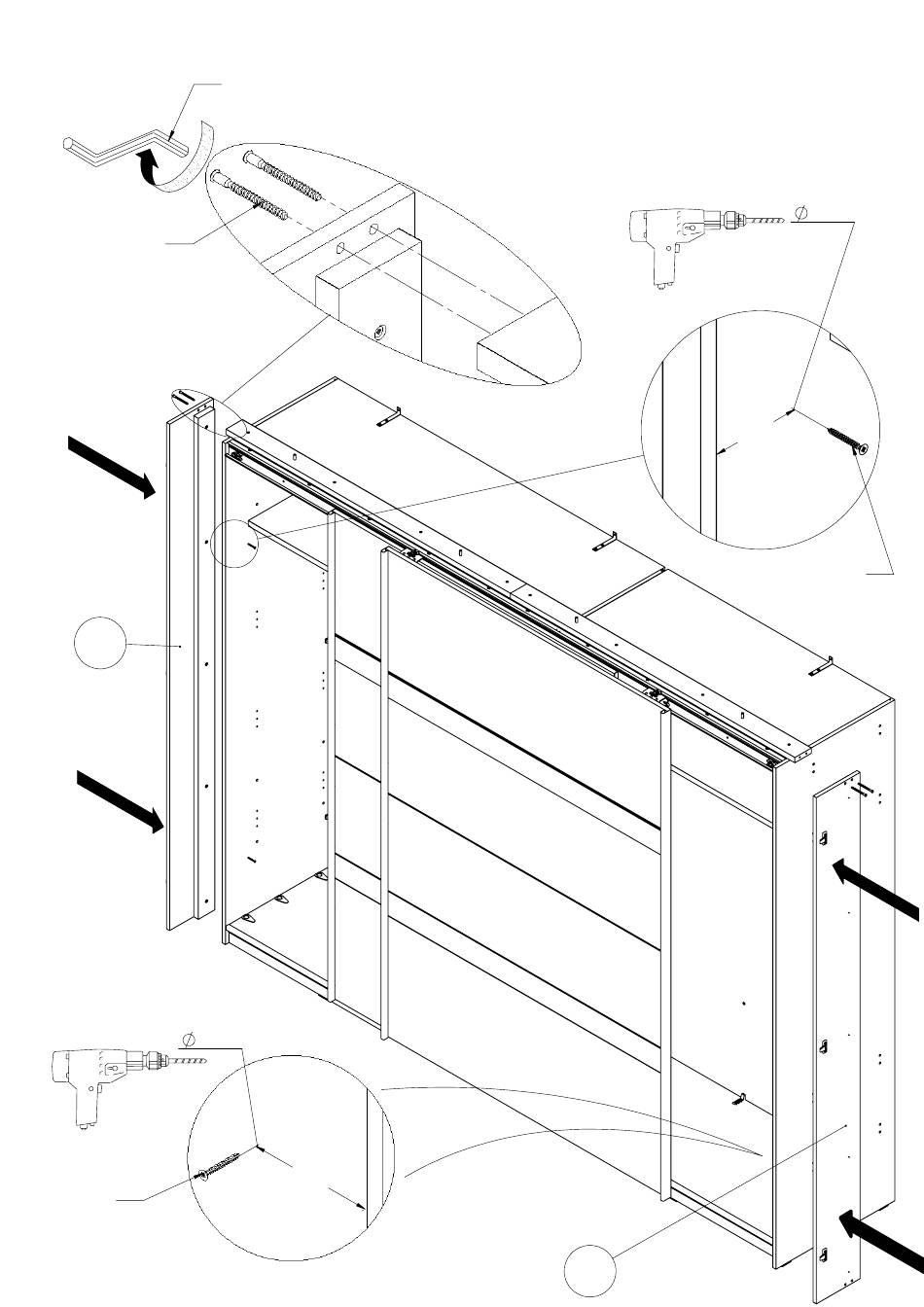 $\varnothing$

$\varnothing$