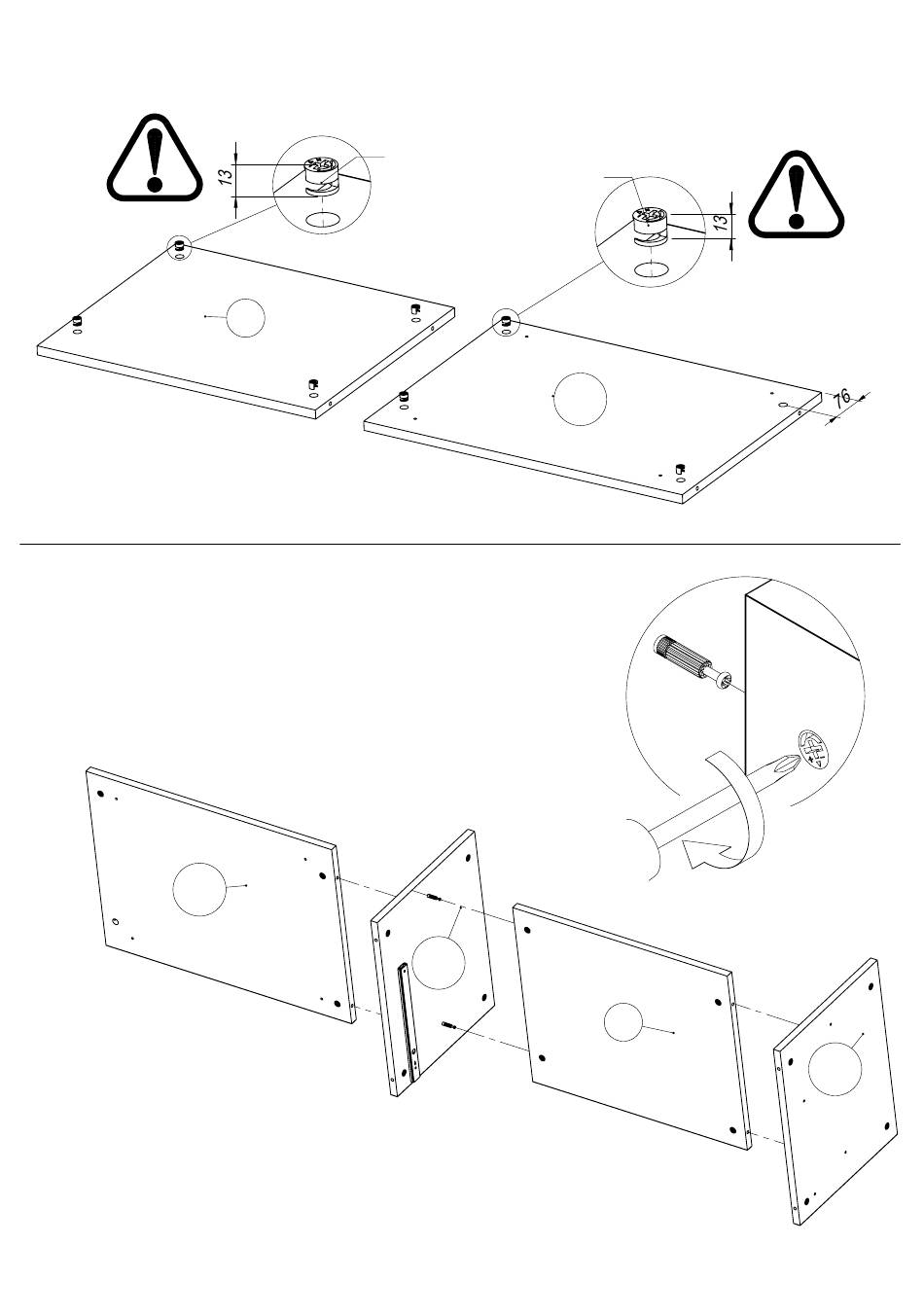 13

13

16