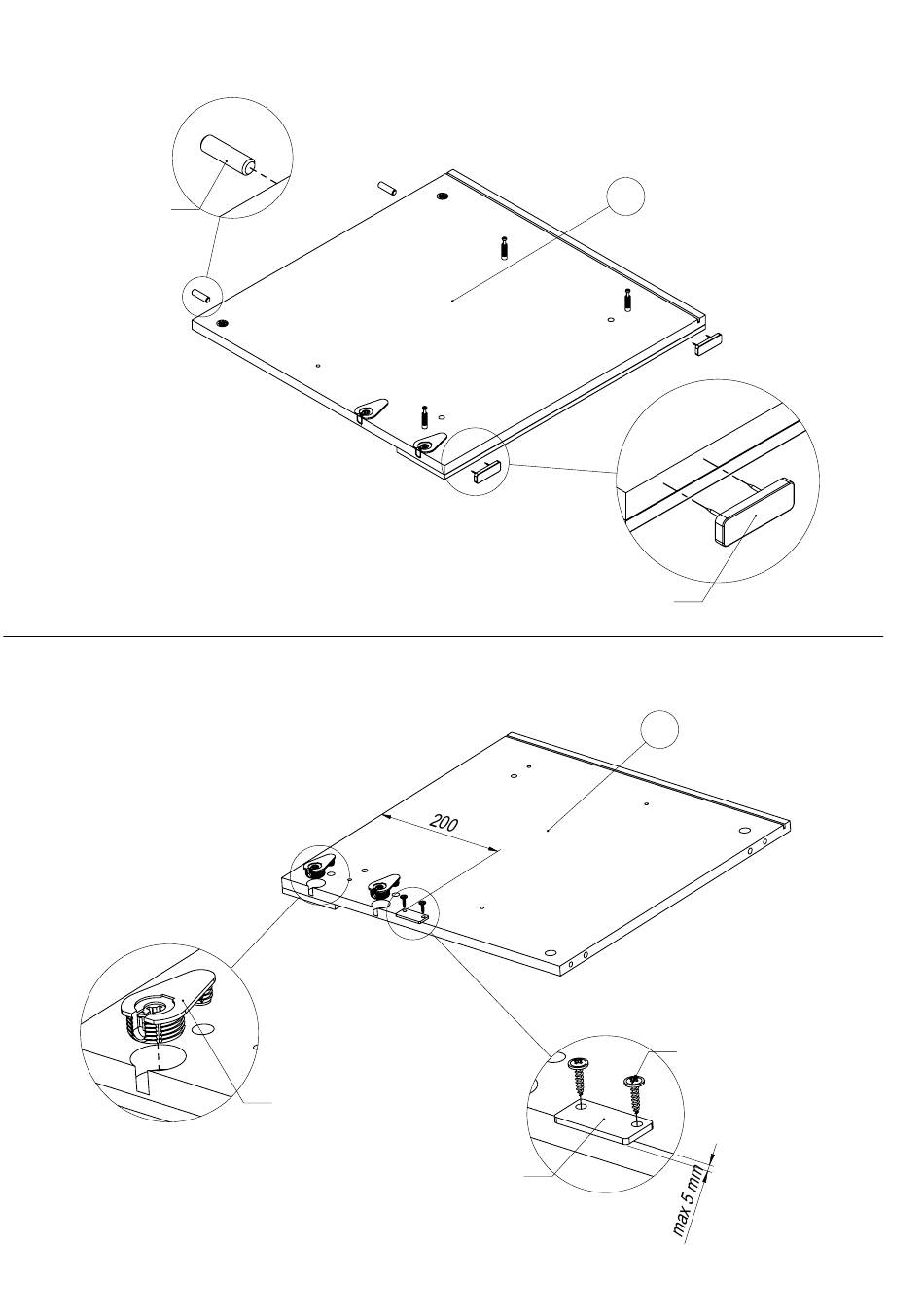 200

max 5 mm