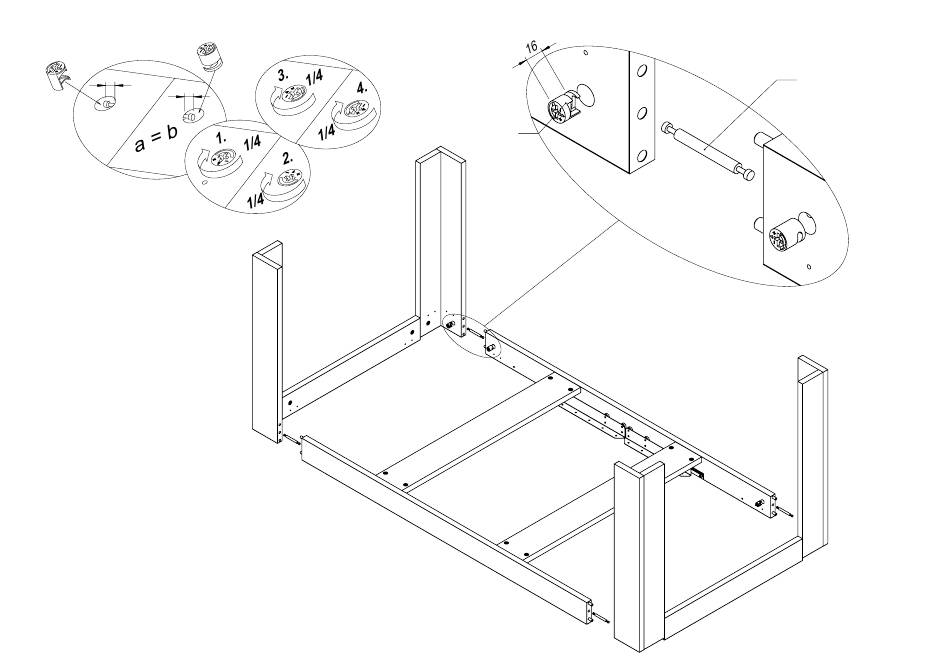 a = b

1.
1/4

2.
1/4

3.
1/4

4.
1/4

16