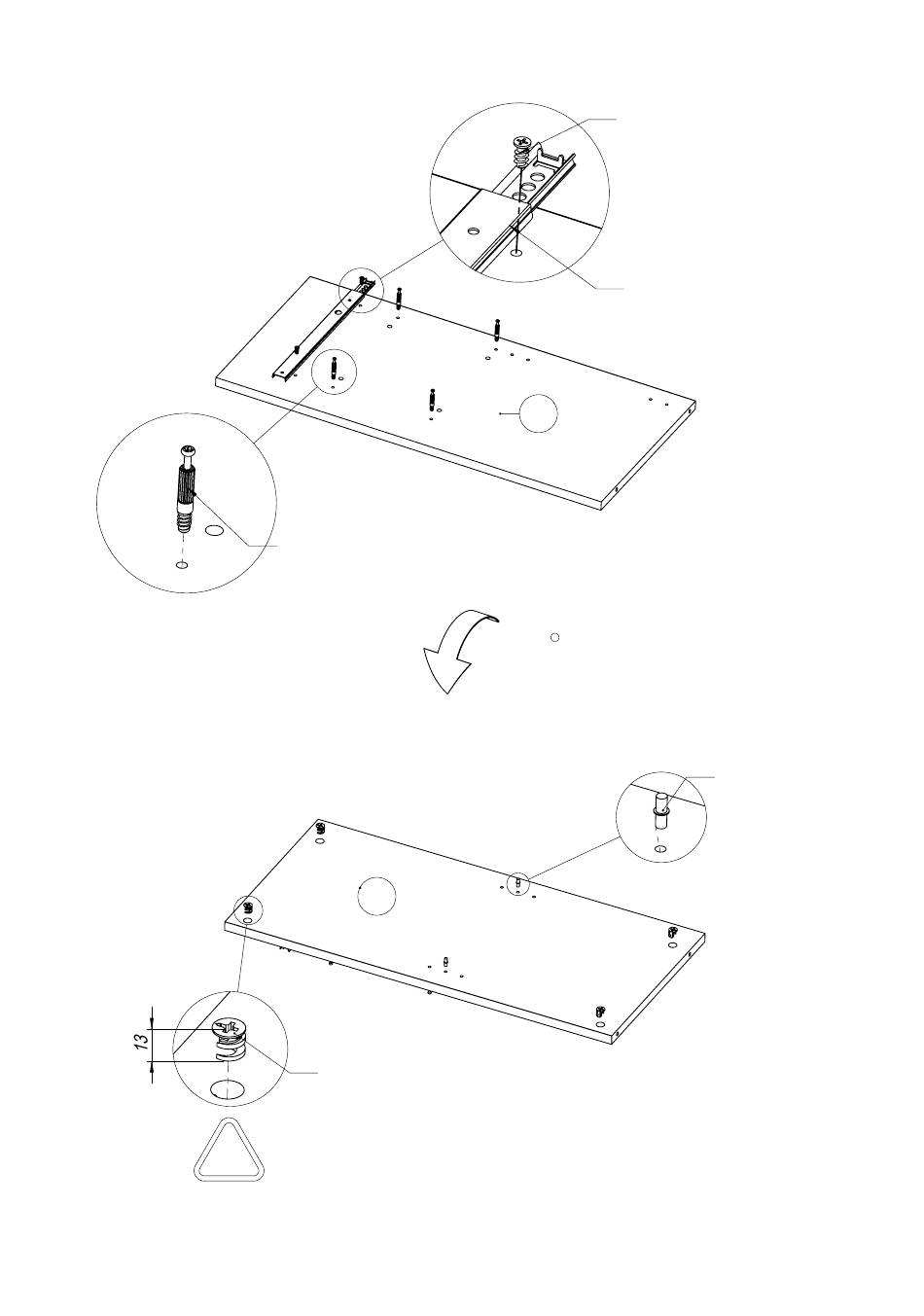 13