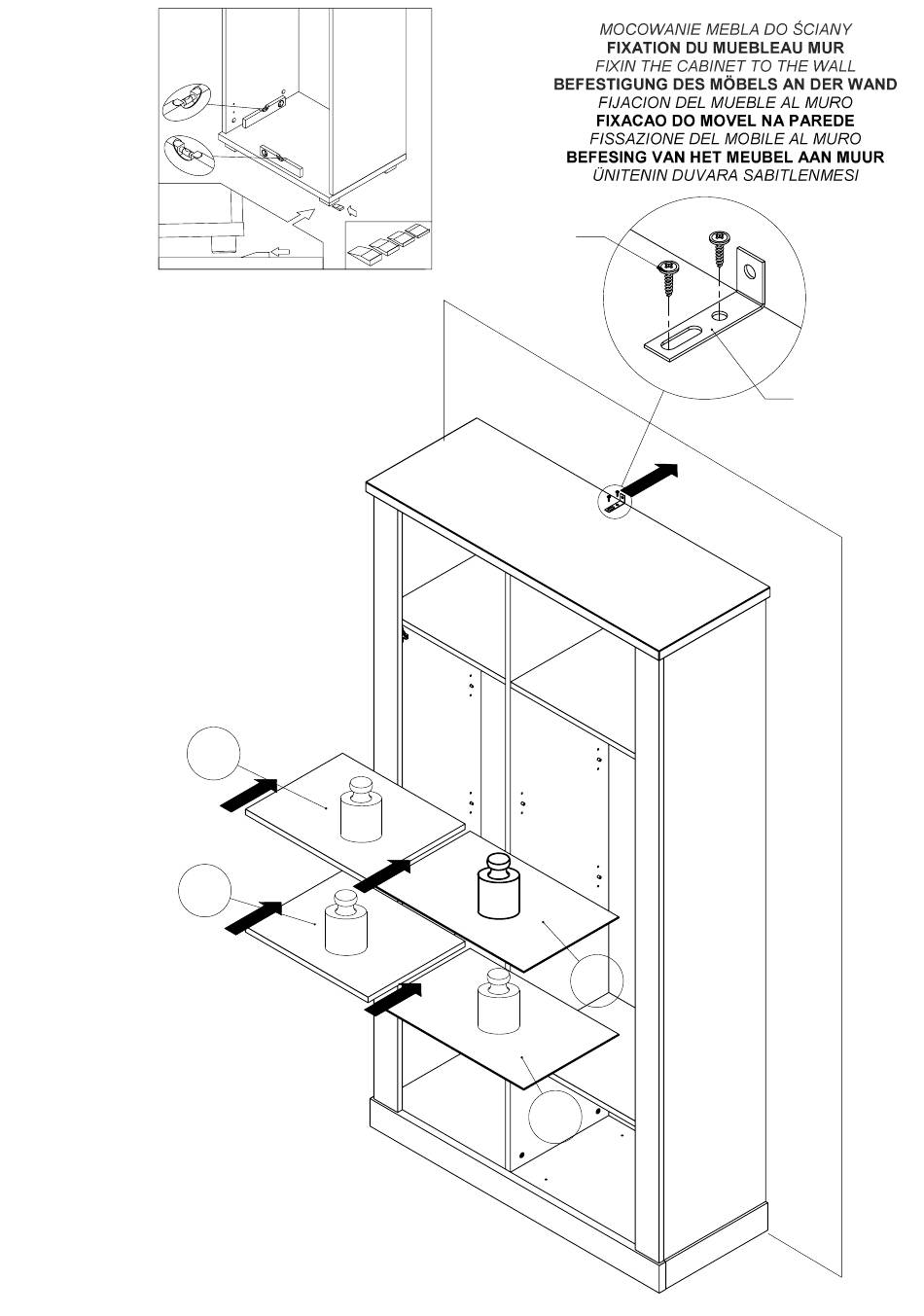 MOCOWANIE MEBLA DO ŚCIANY
FIXATION DU MUEBLEAU MUR
FIXIN THE CABINET TO THE WALL
BEFESTIGUNG DES MÖBELS AN DER WAND
FIJACION DEL MUEBLE AL MURO
FIXACAO DO MOVEL NA PAREDE
FISSAZIONE DEL MOBILE AL MURO
BEFESING VAN HET MEUBEL AAN MUUR
ÜNITENIN DUVARA SABITLENMESI