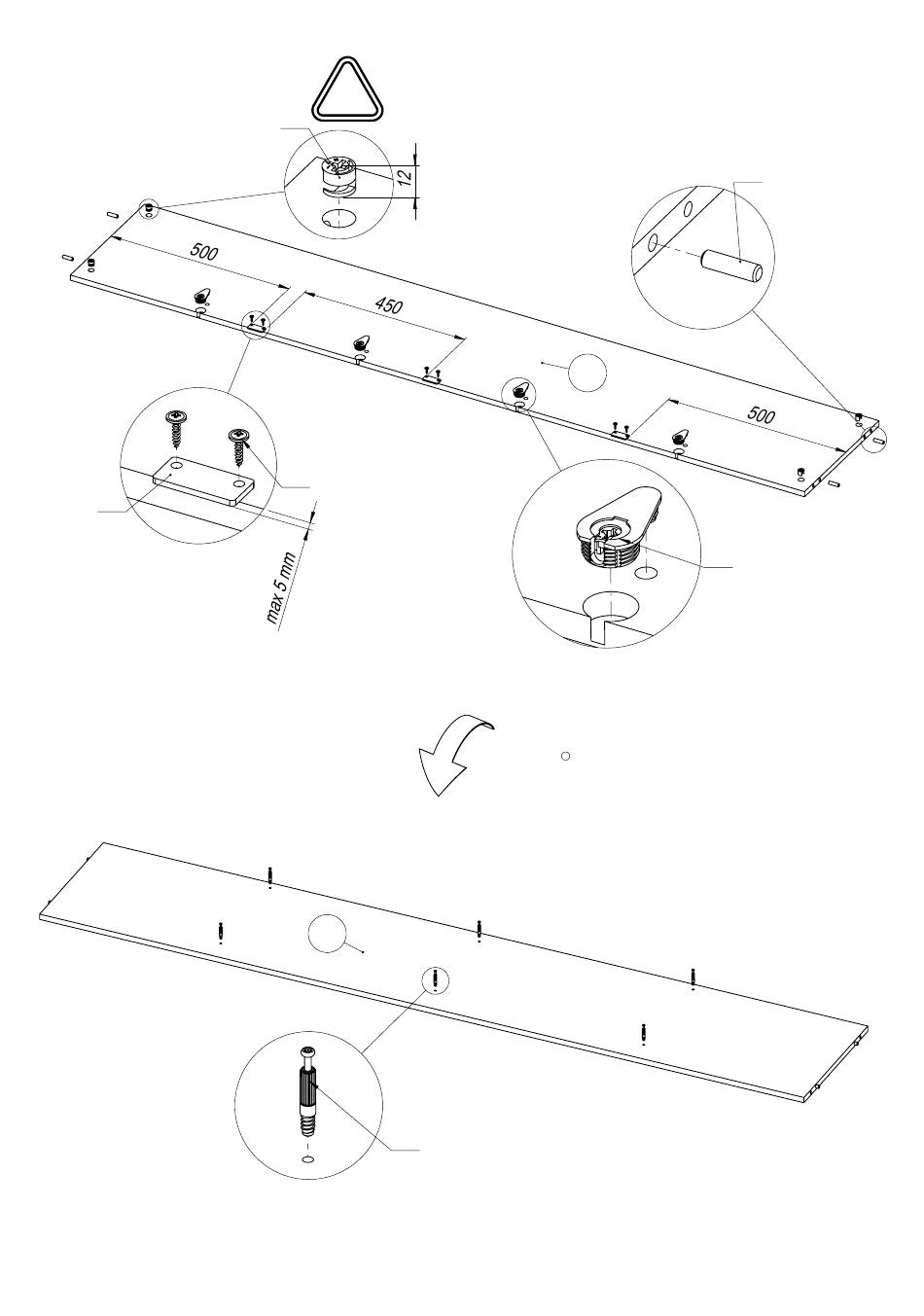 12

500

450

500

max 5 mm