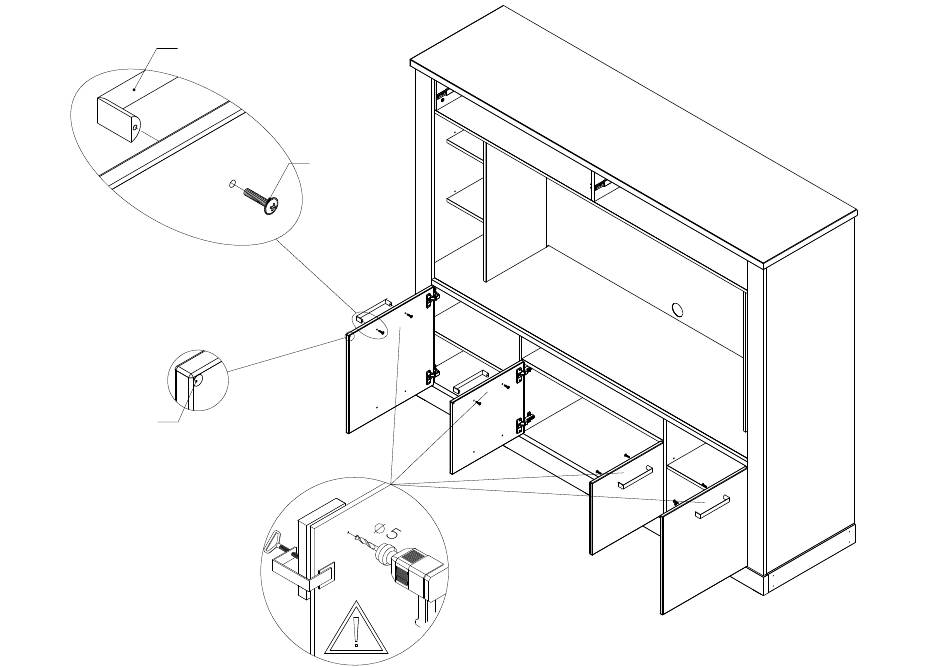 $\phi 5$

!