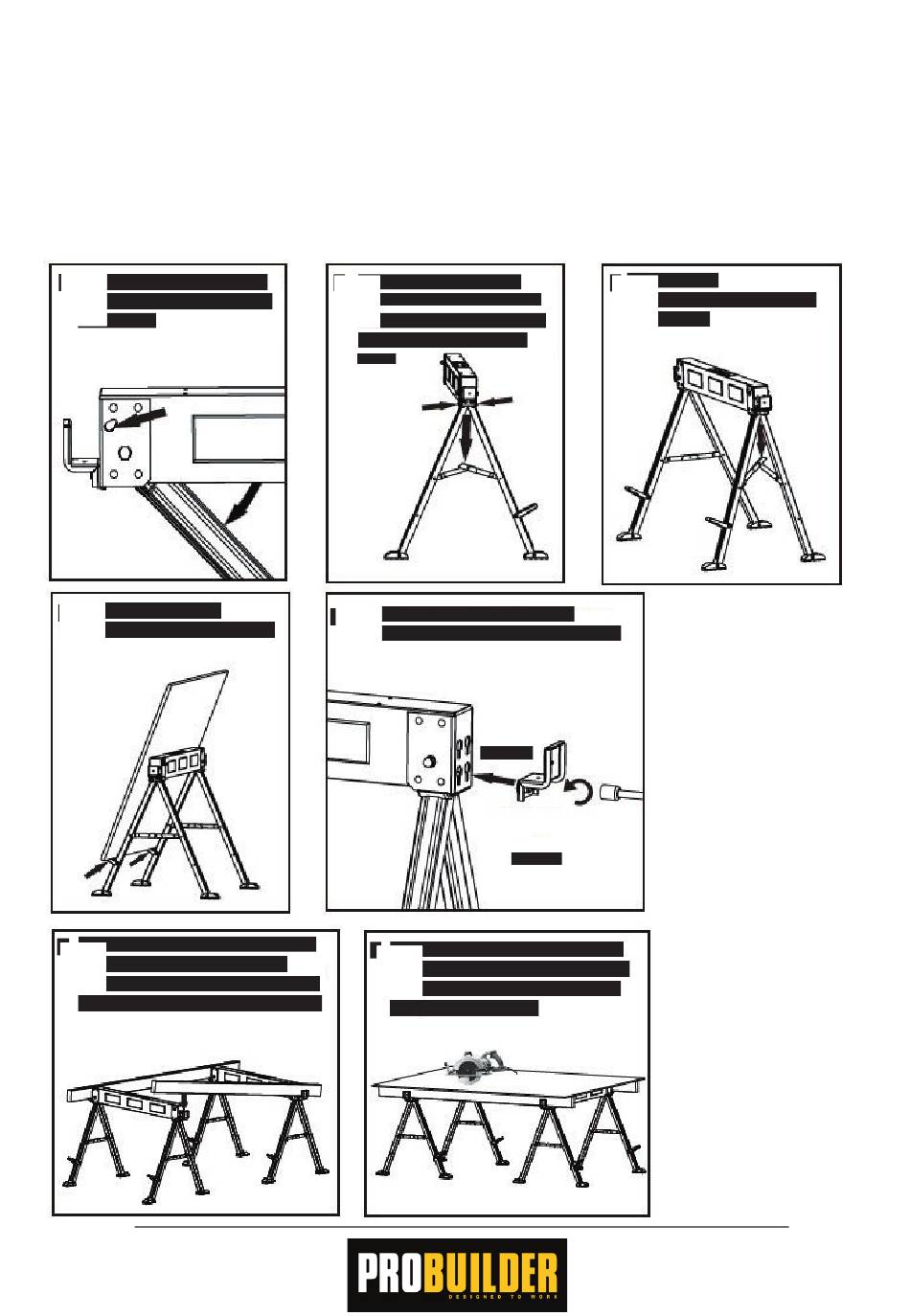 PROBUILDER
DESIGNED TO WORK