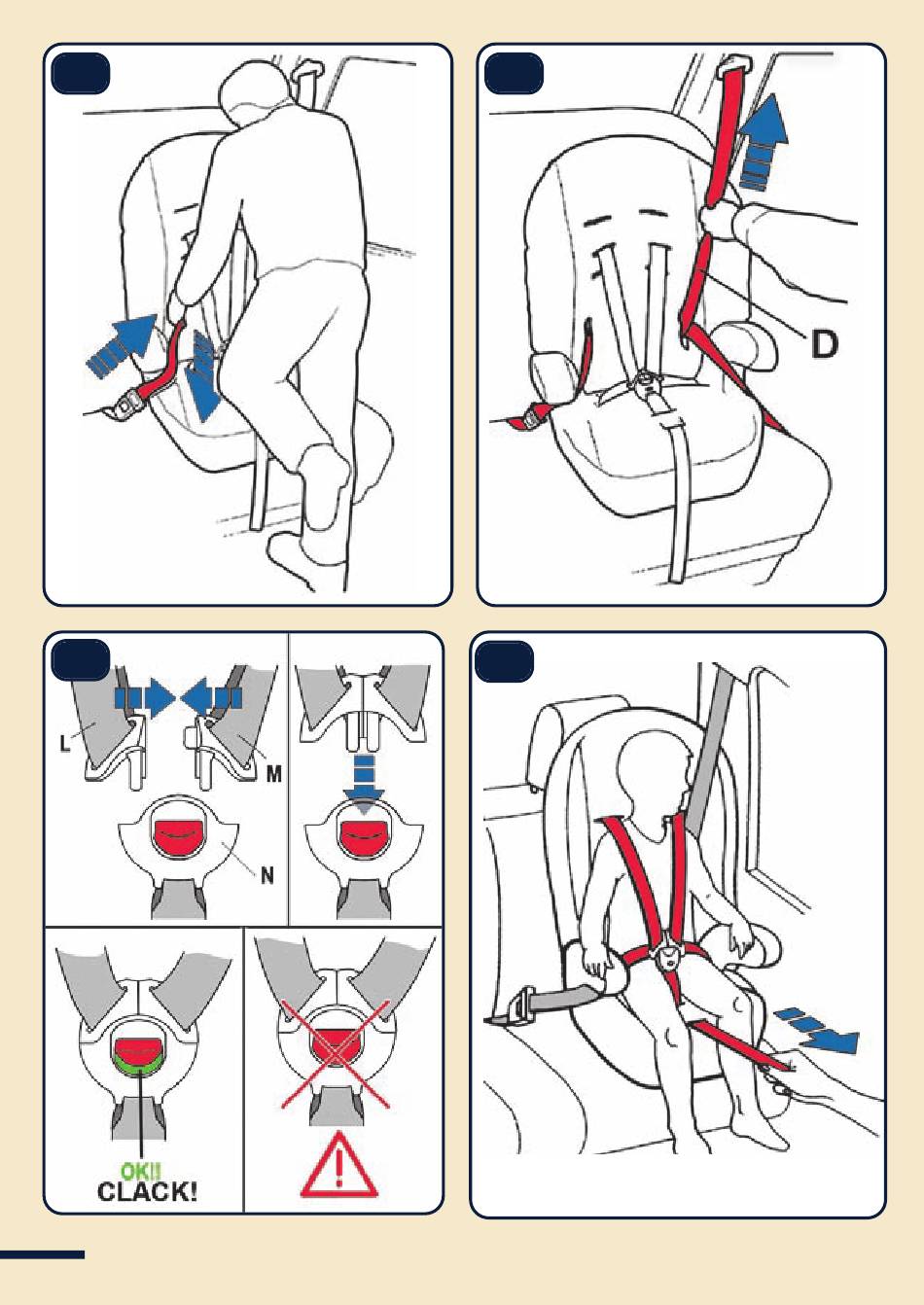 D

L

M

N

OK!!
CLACK!