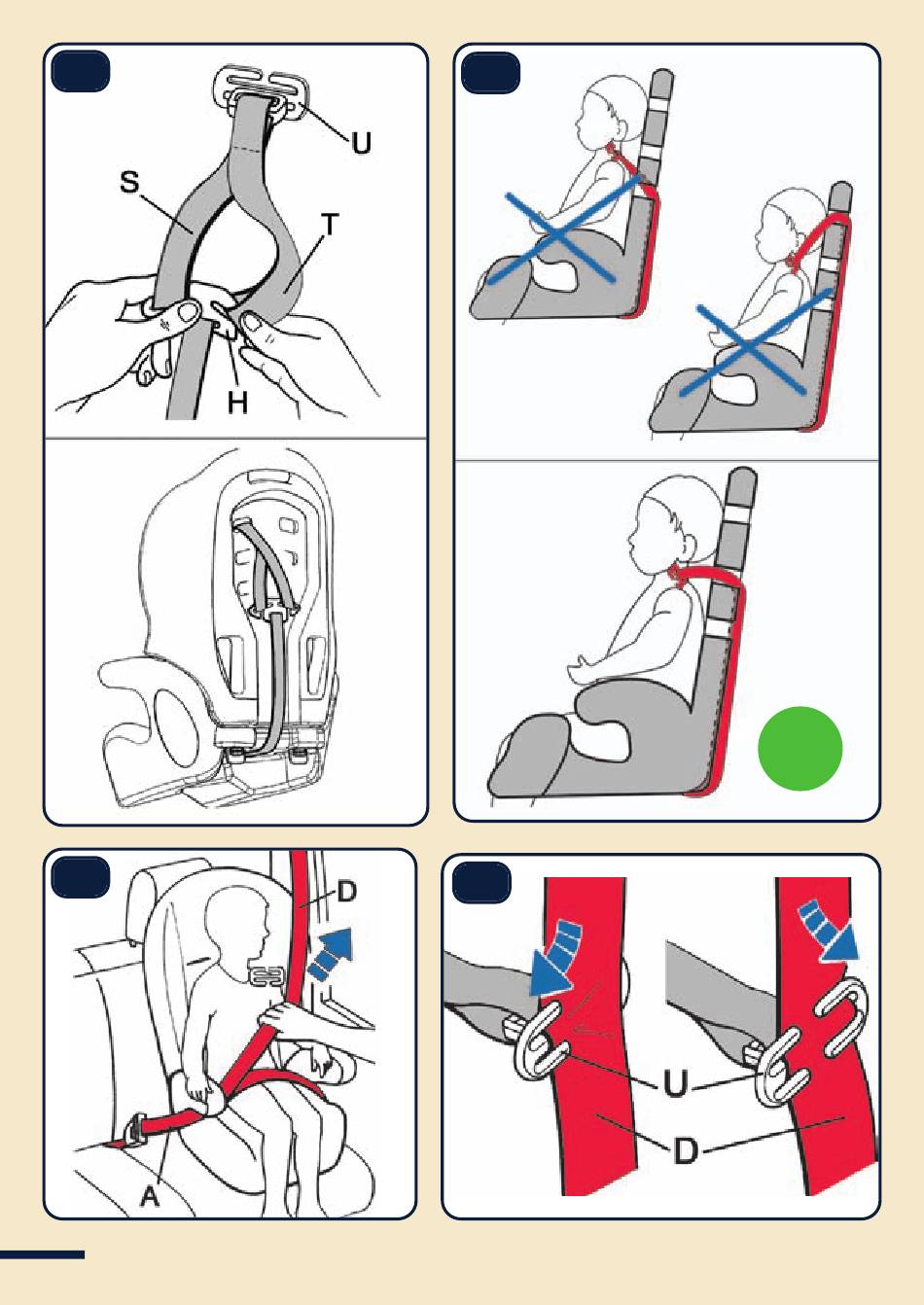 U
S
T
H
D
A
U
D