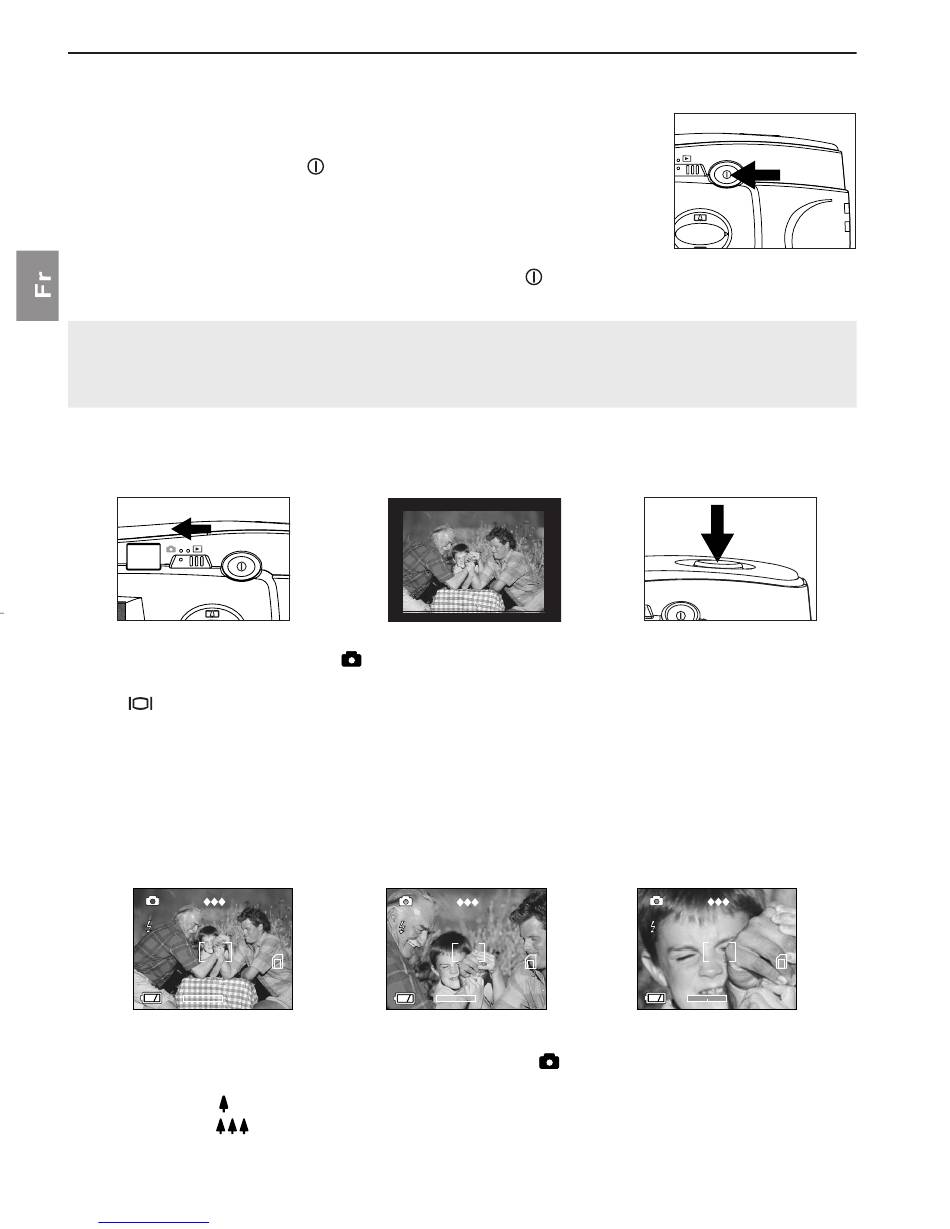 Fr