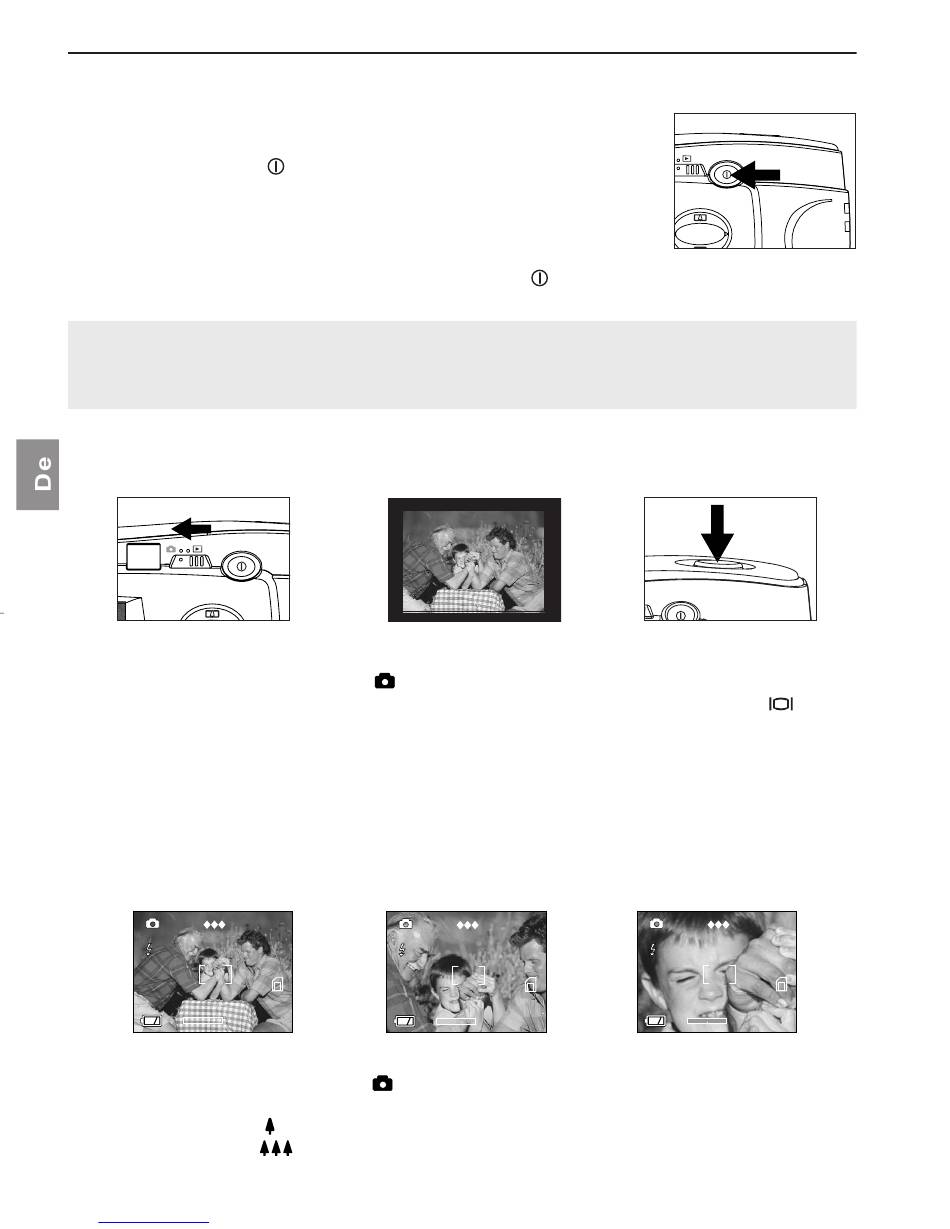 De