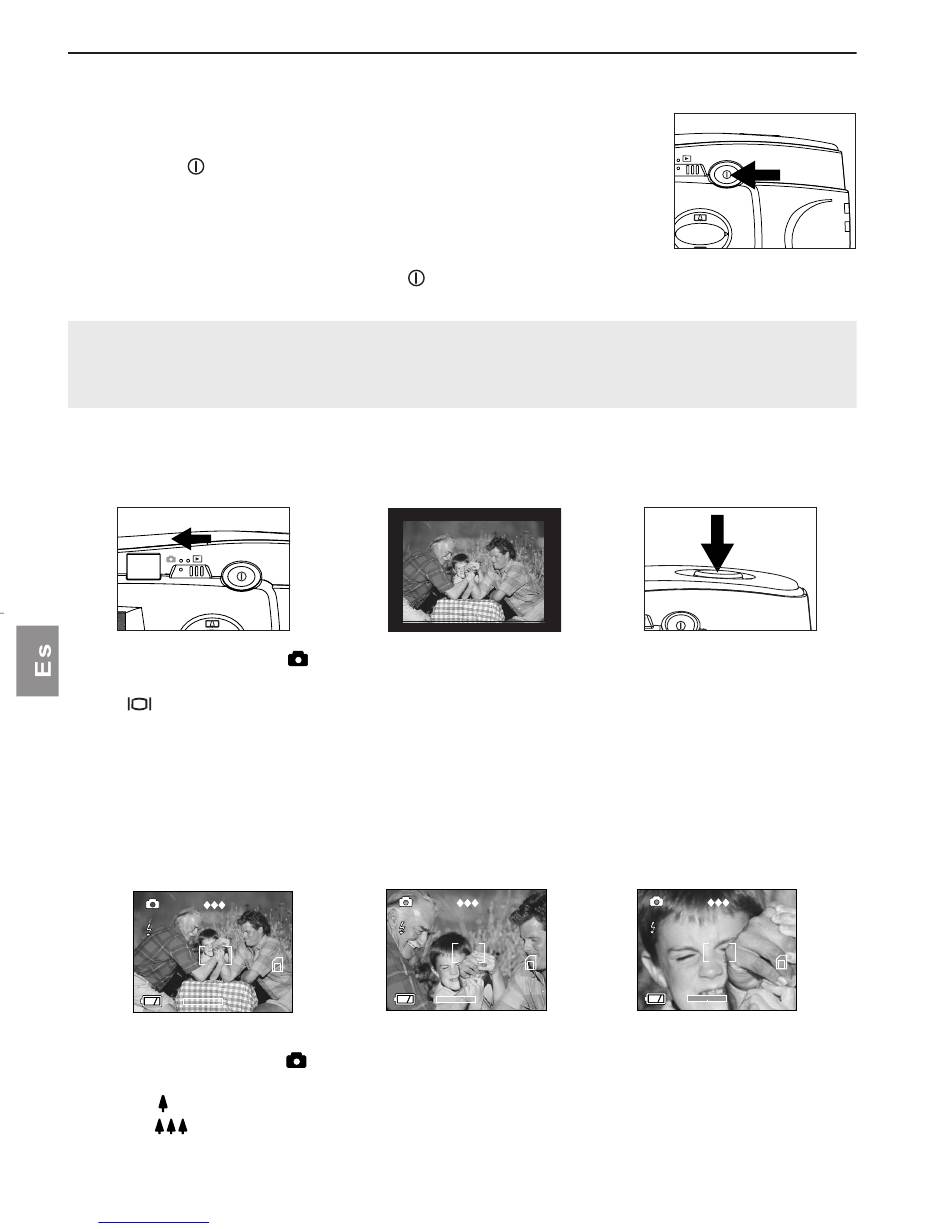 Es