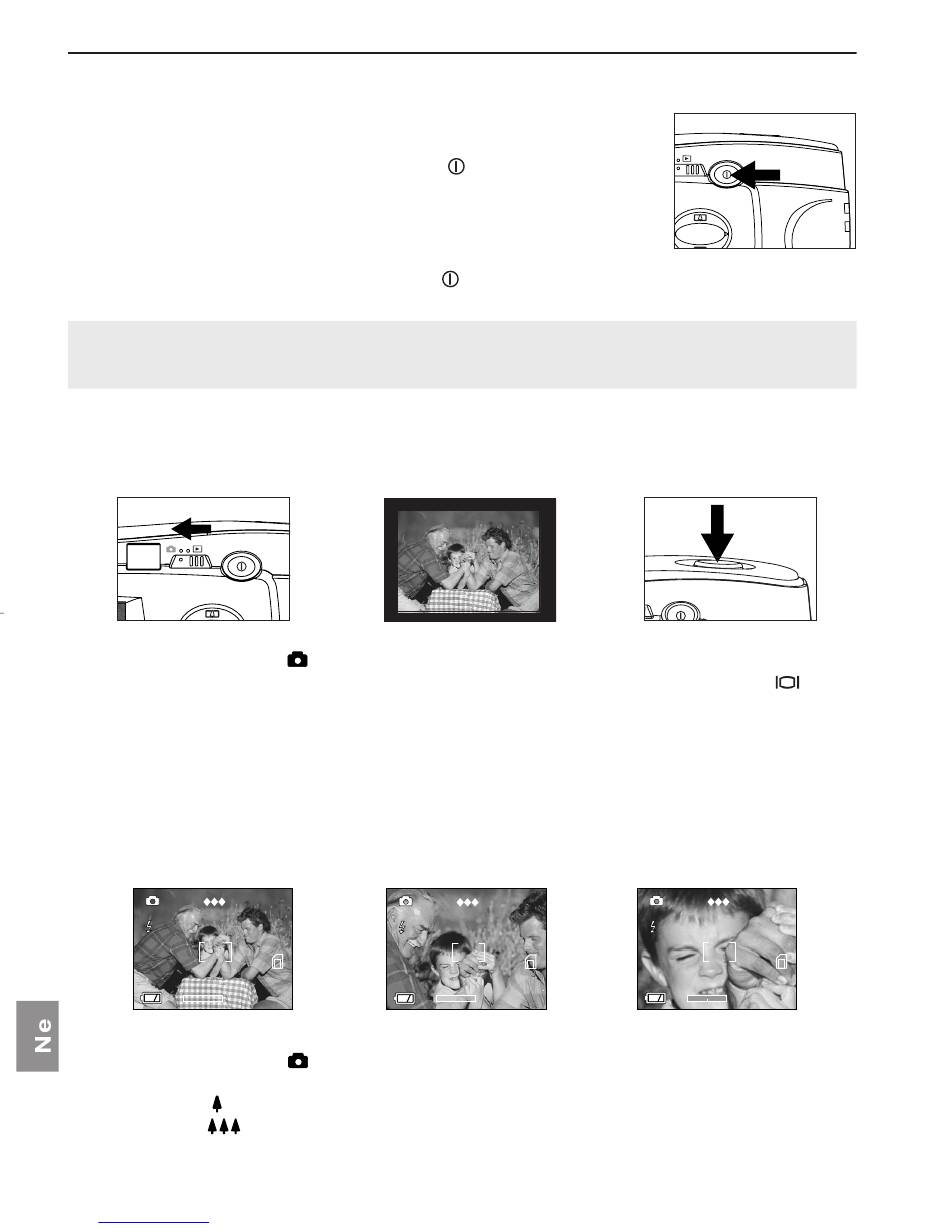 Ne