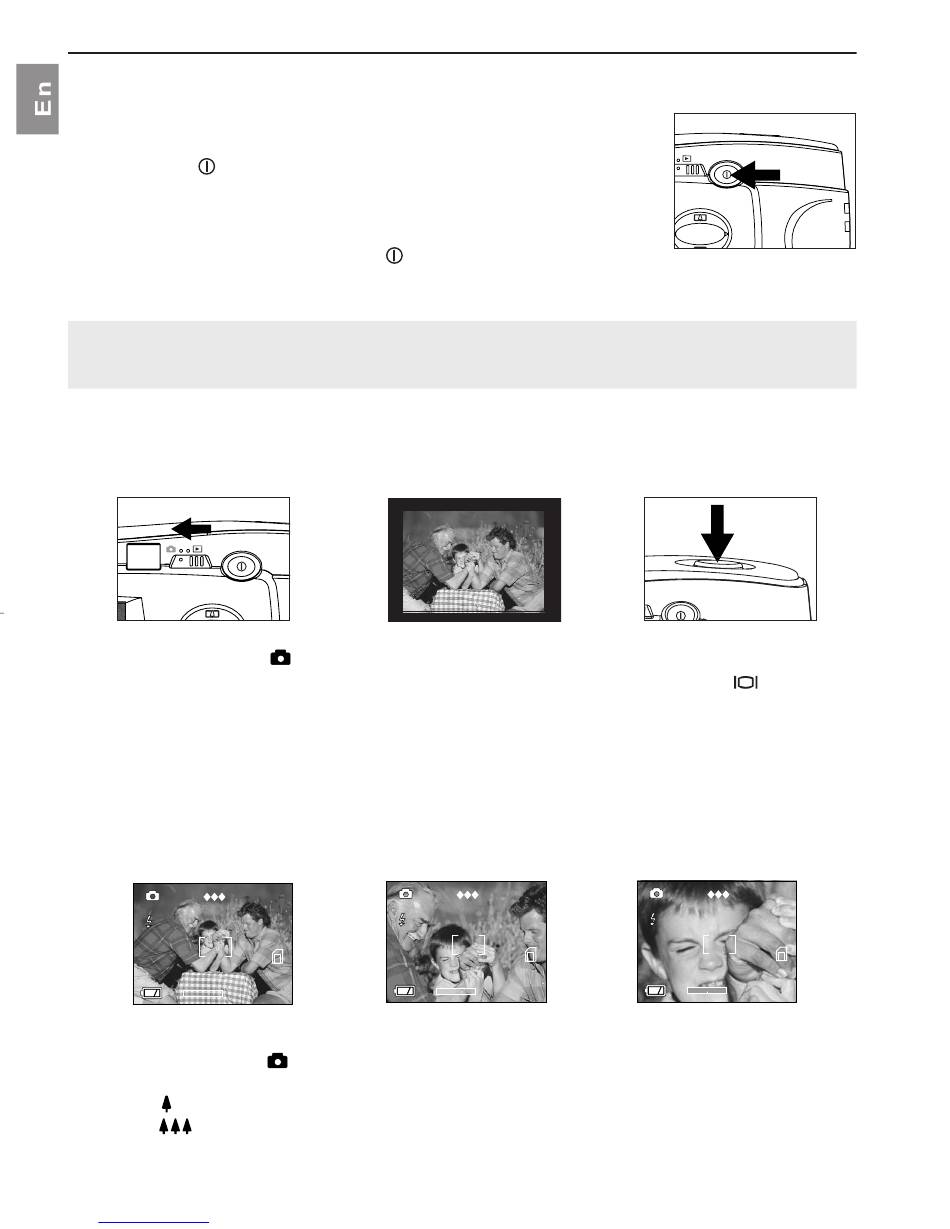 En