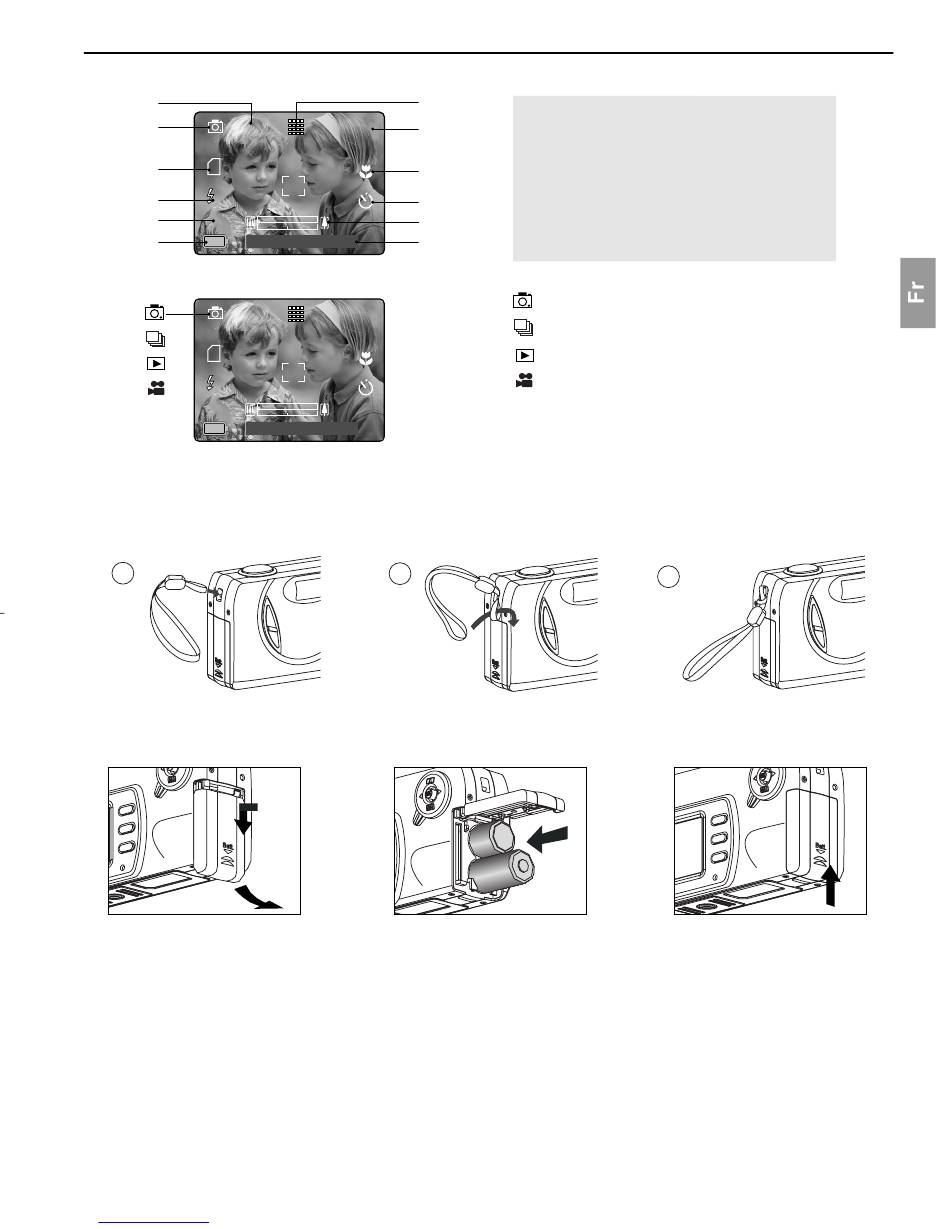 Fr