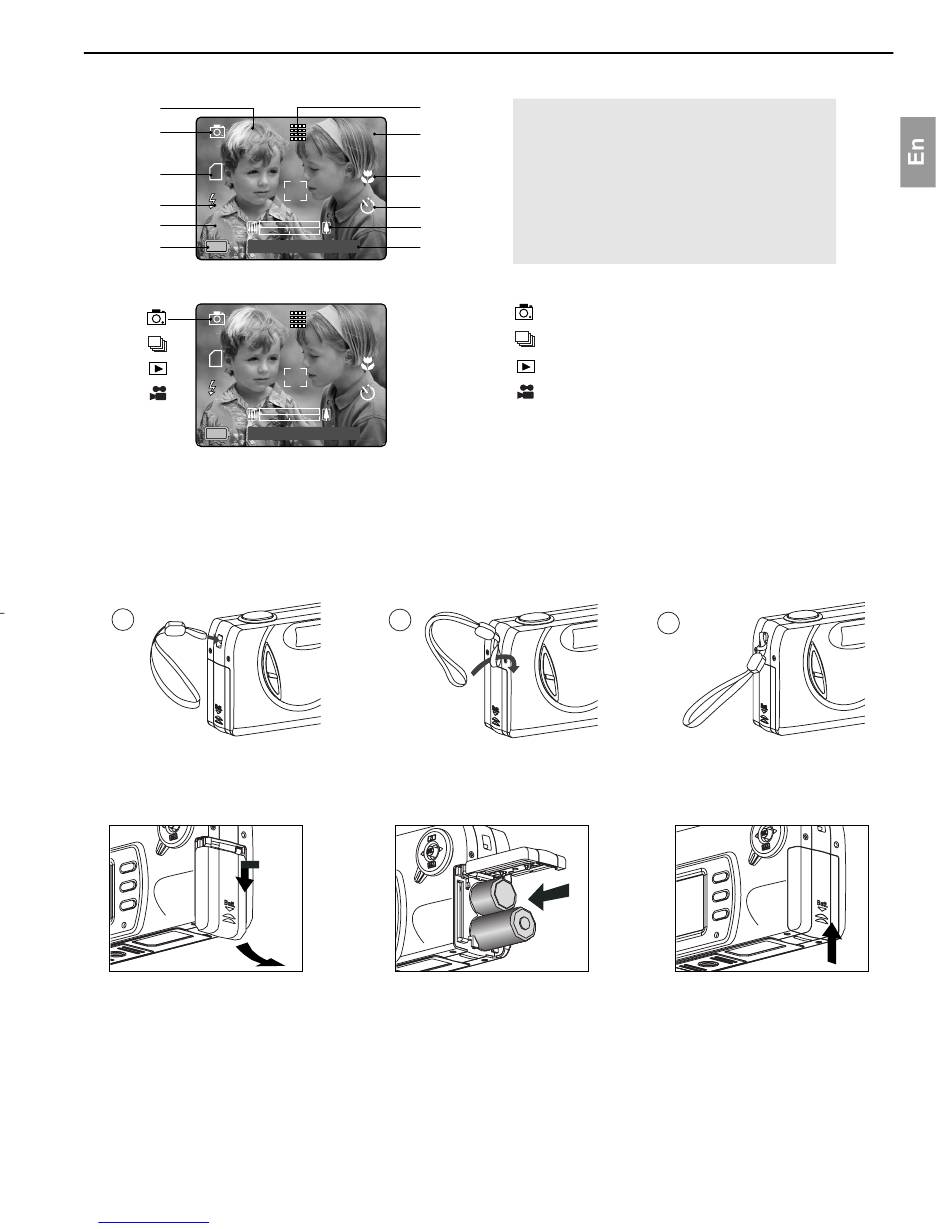 En