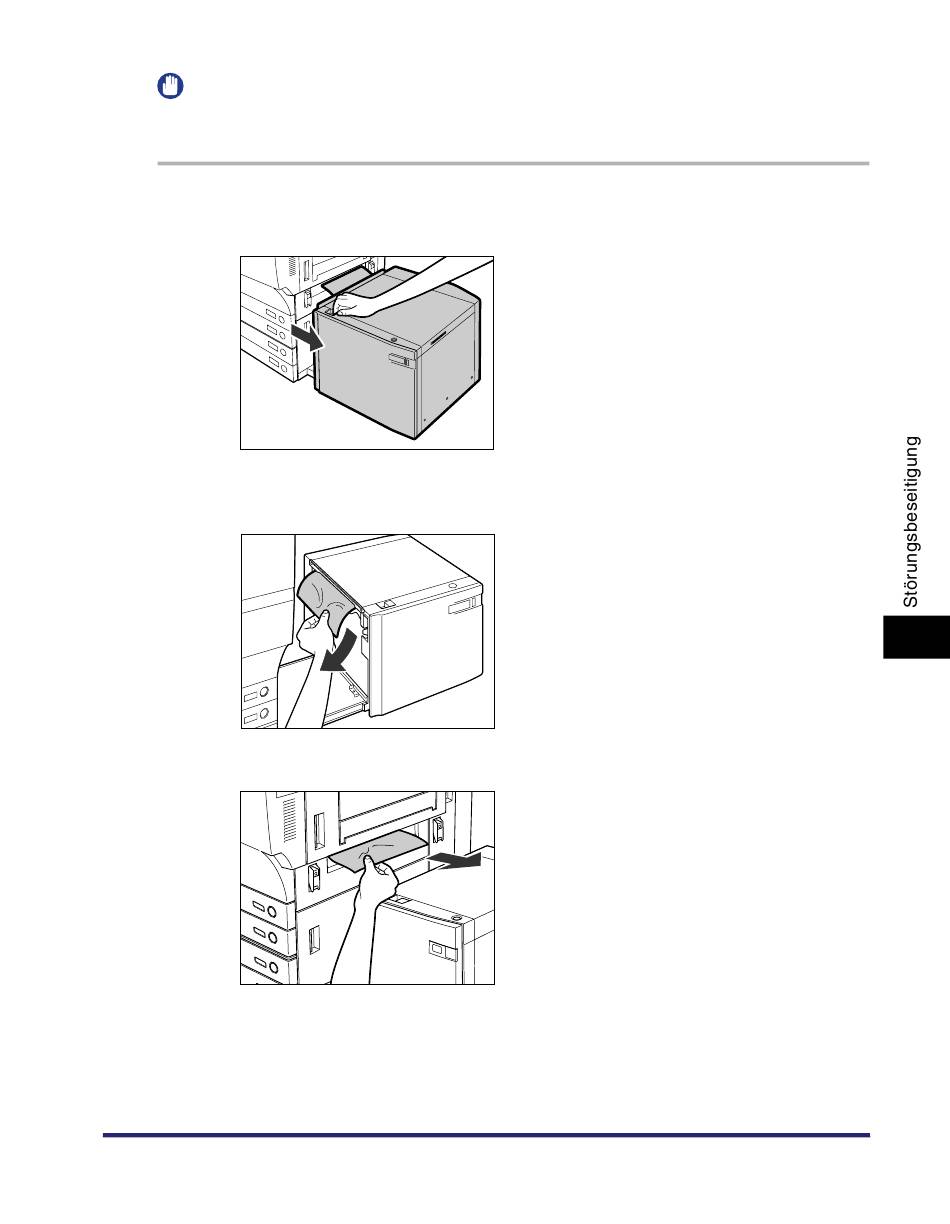 Störungsbeseitigung