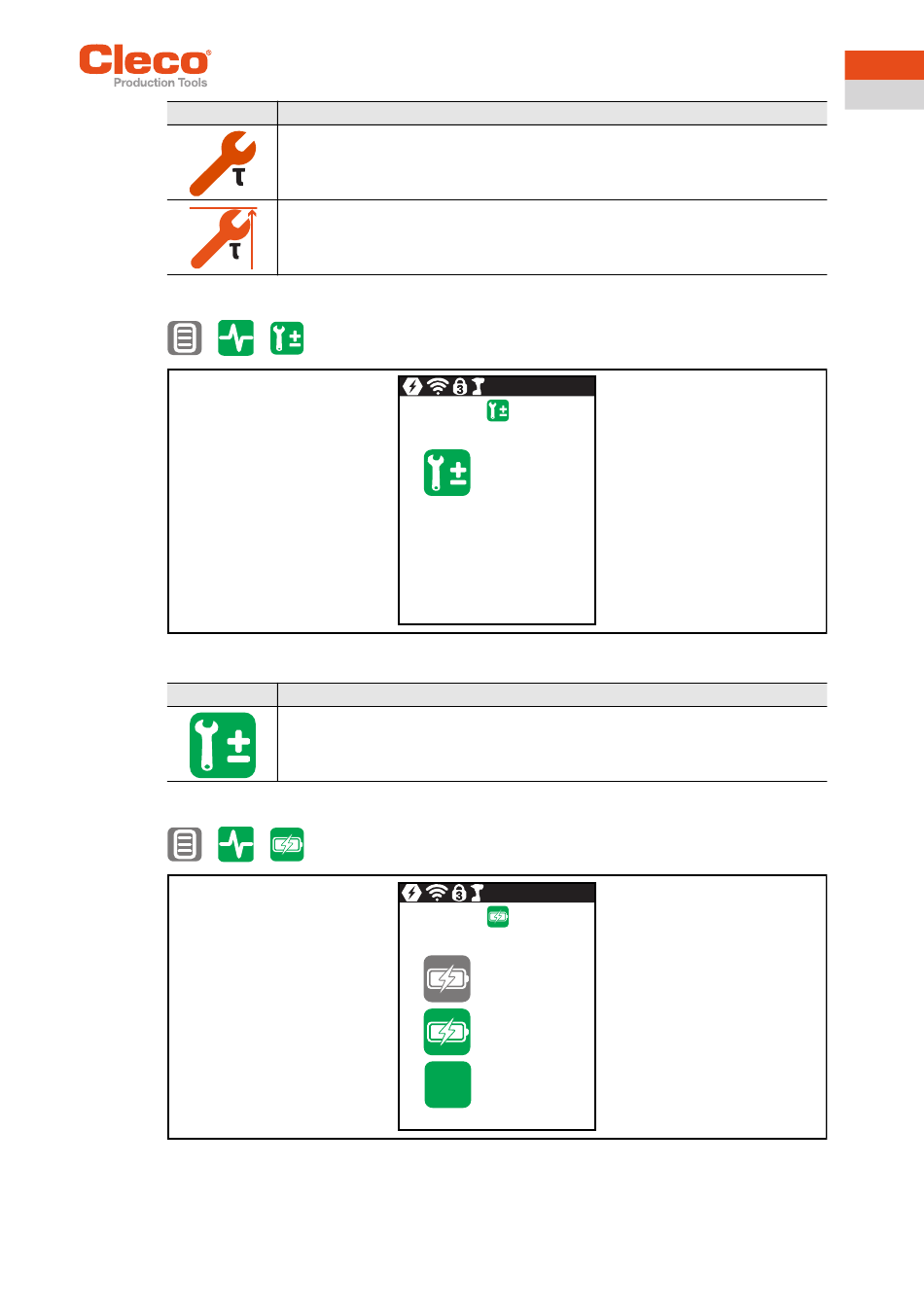 Cleco®
Production Tools