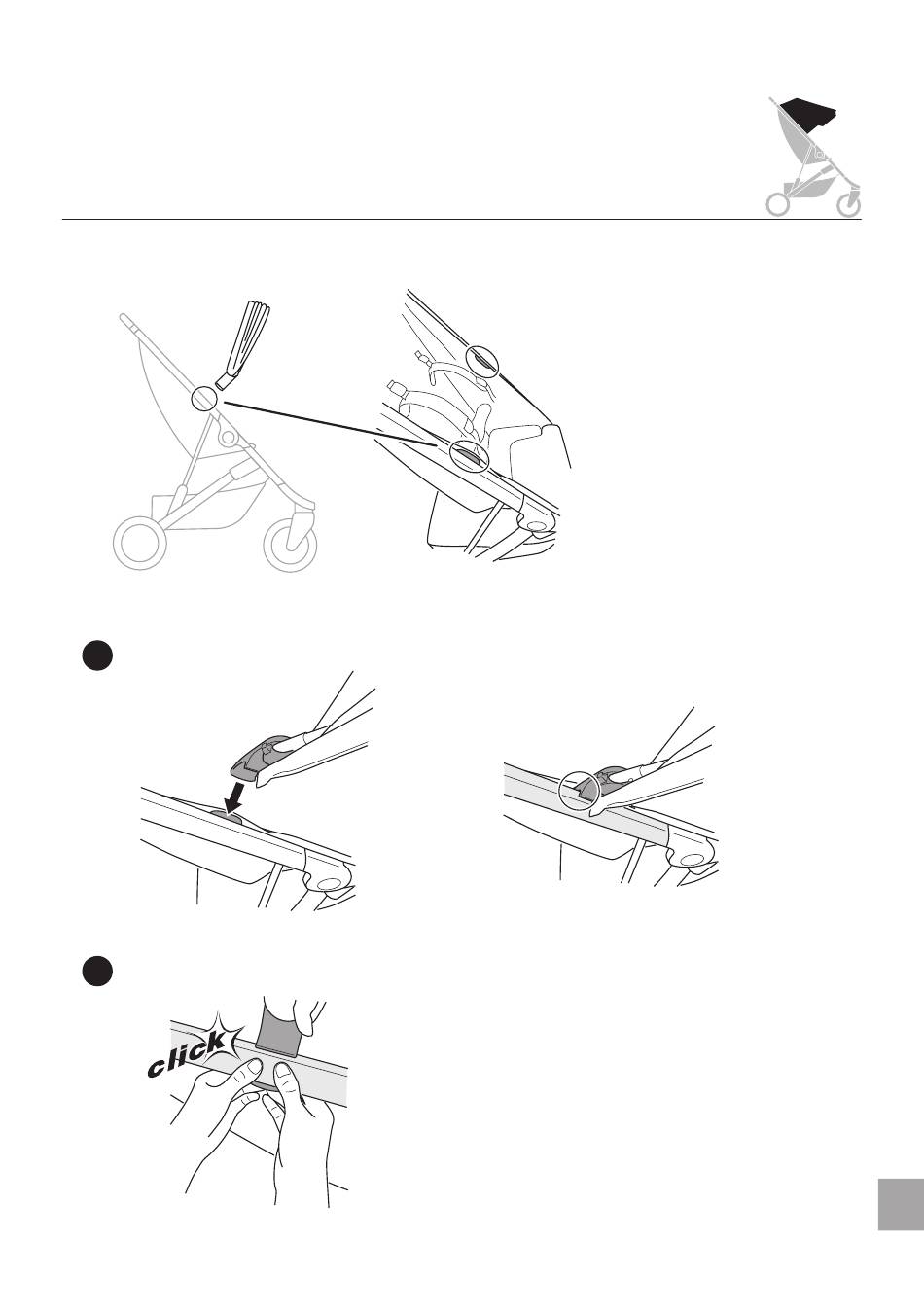 click