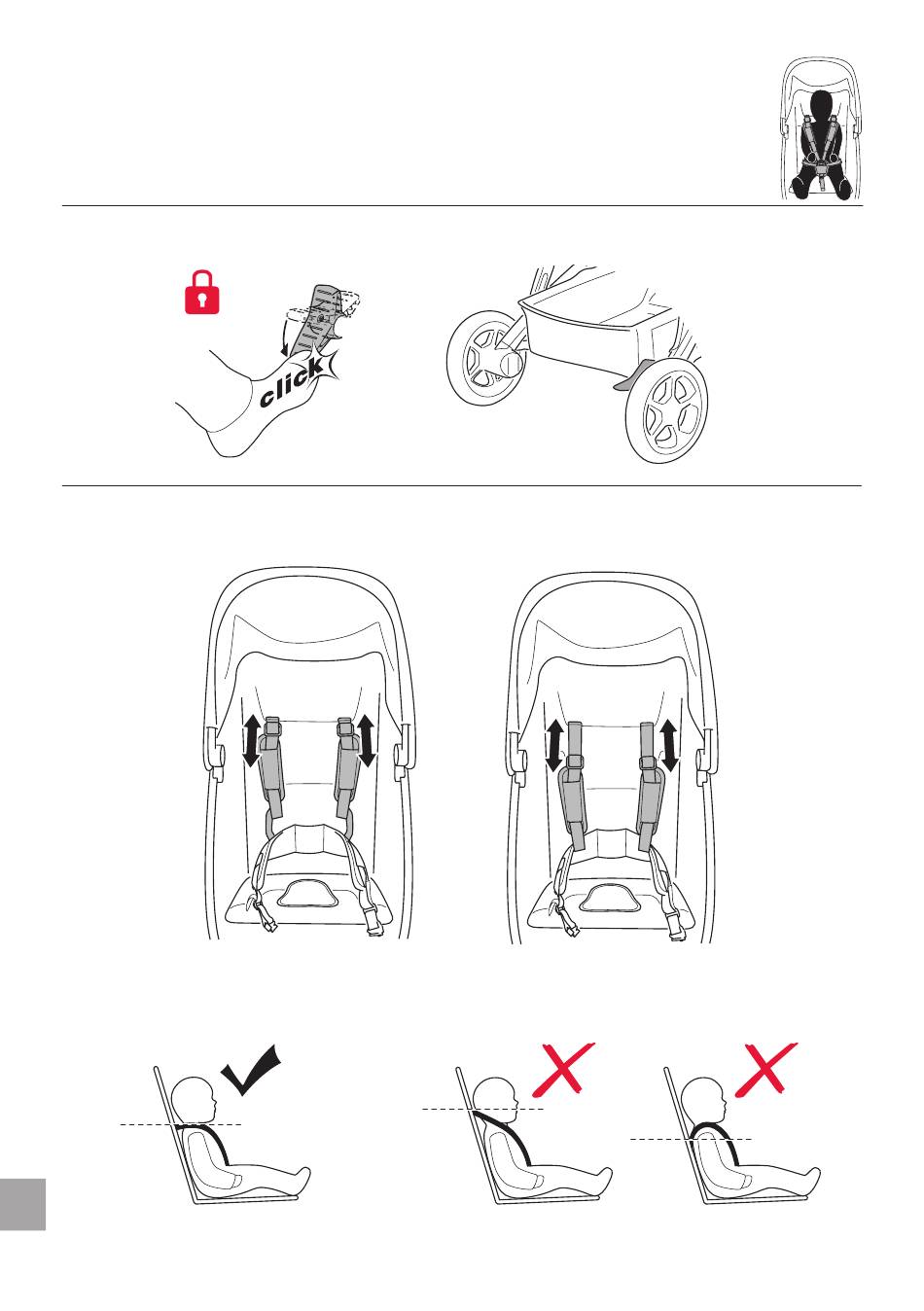 click