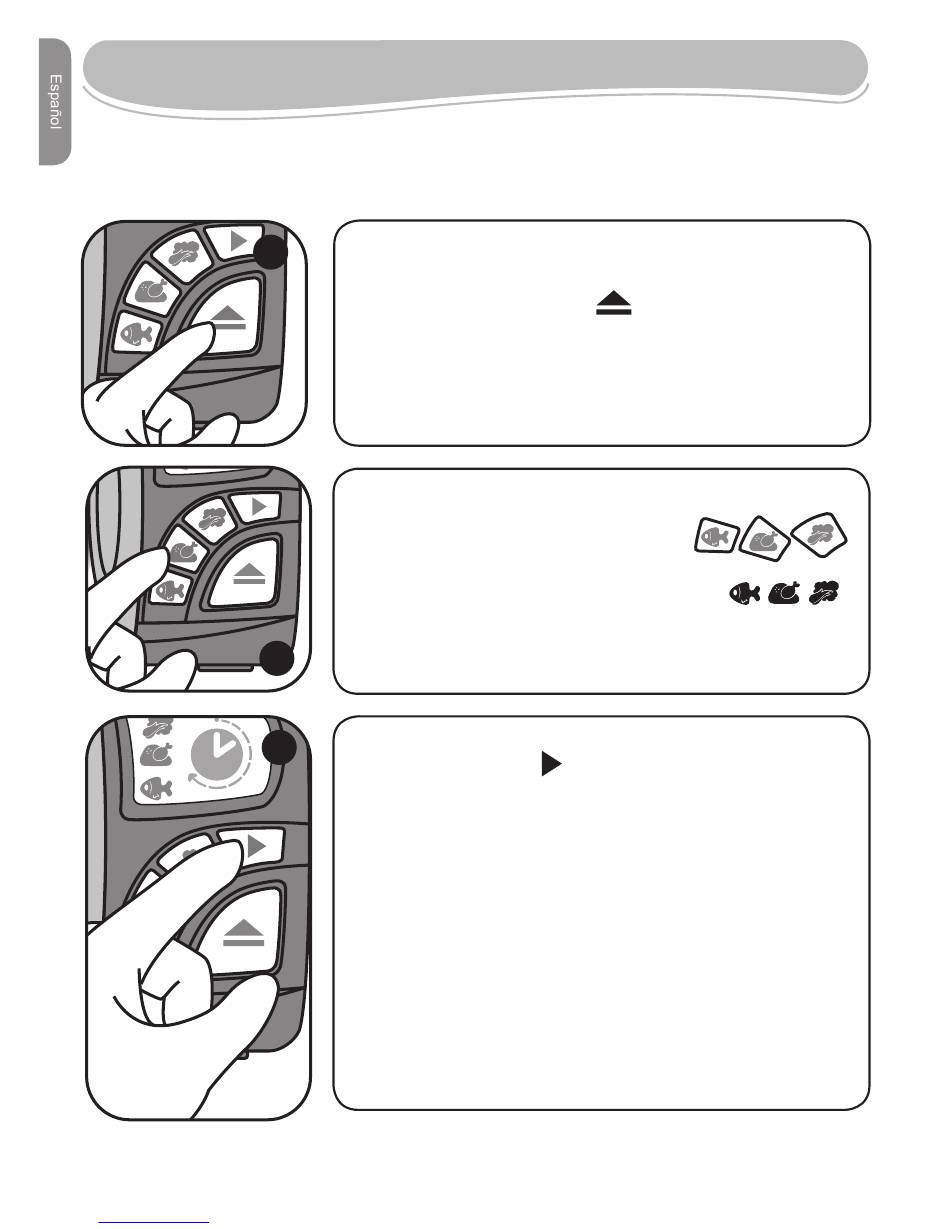 Español