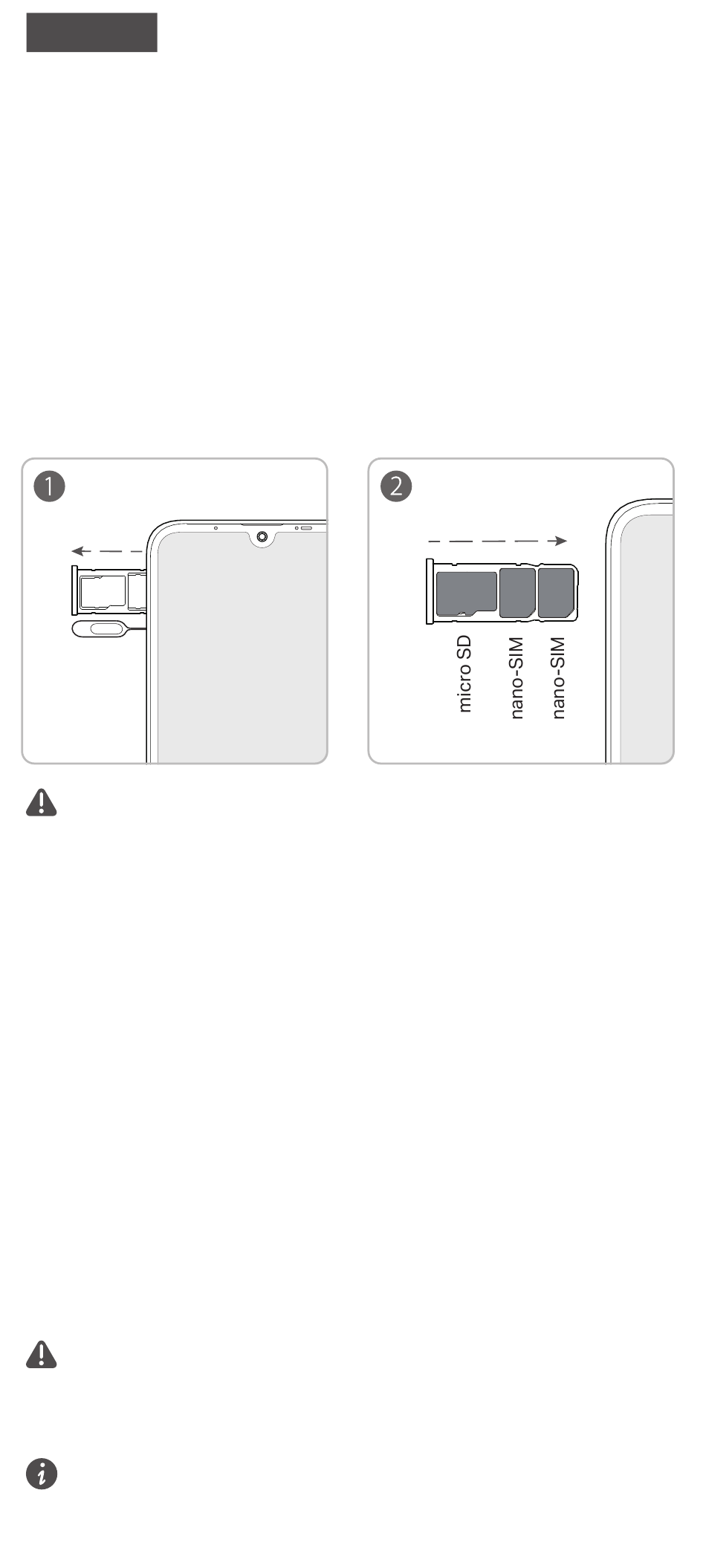 1

2

micro SD

nano-SIM

nano-SIM