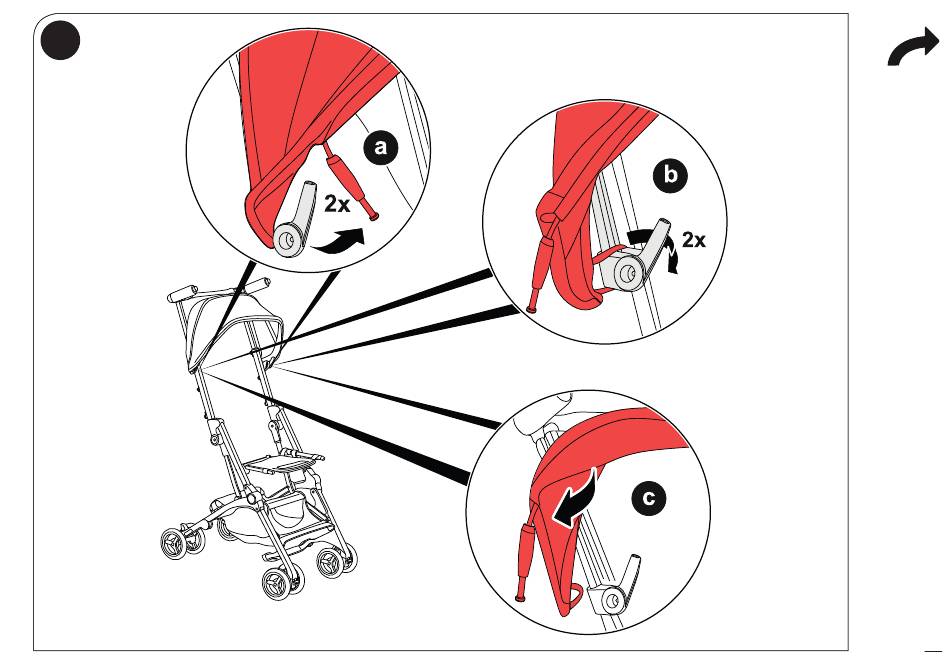 a

2x

b

2x

c