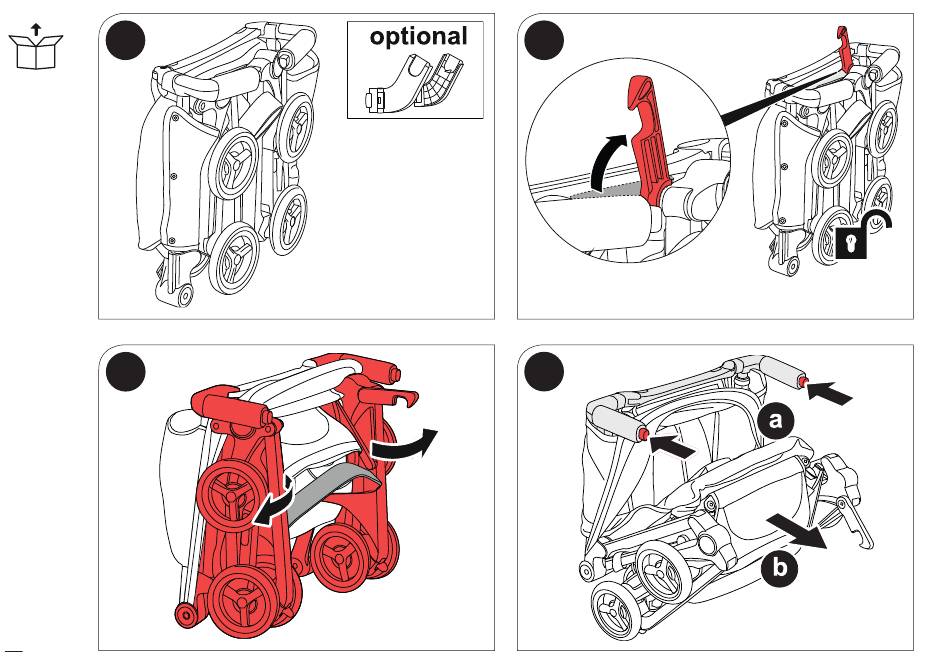 optional

a

b