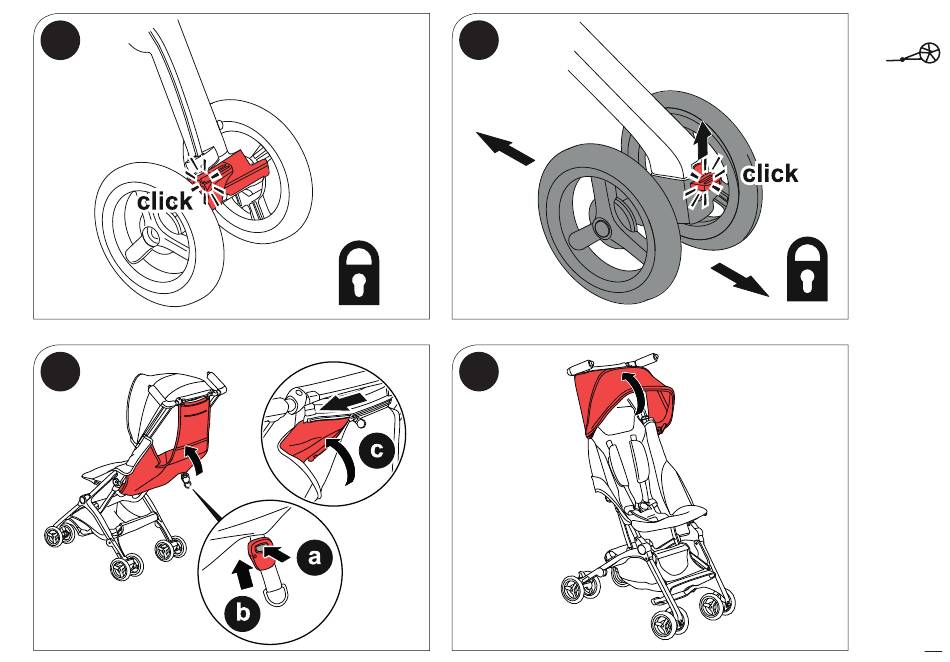 click

click

c

a

b